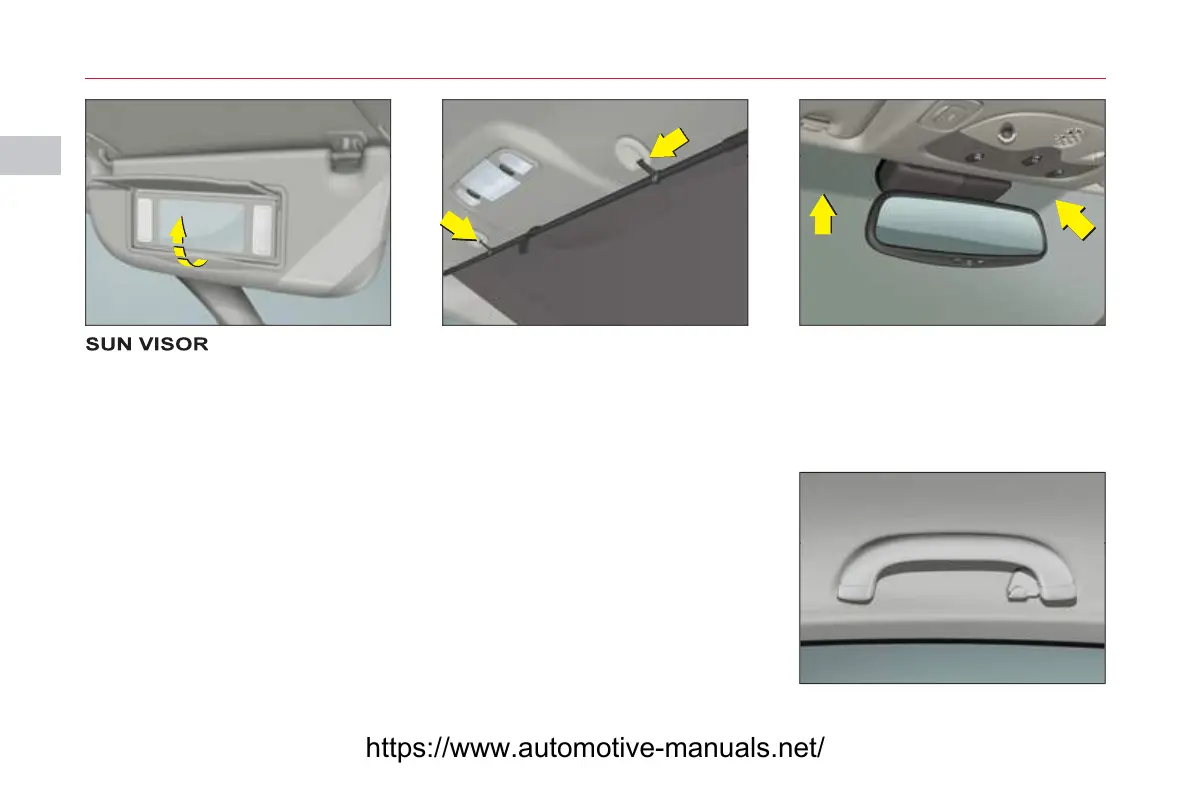 SUN VISOR

https://www.automotive-manuals.net/