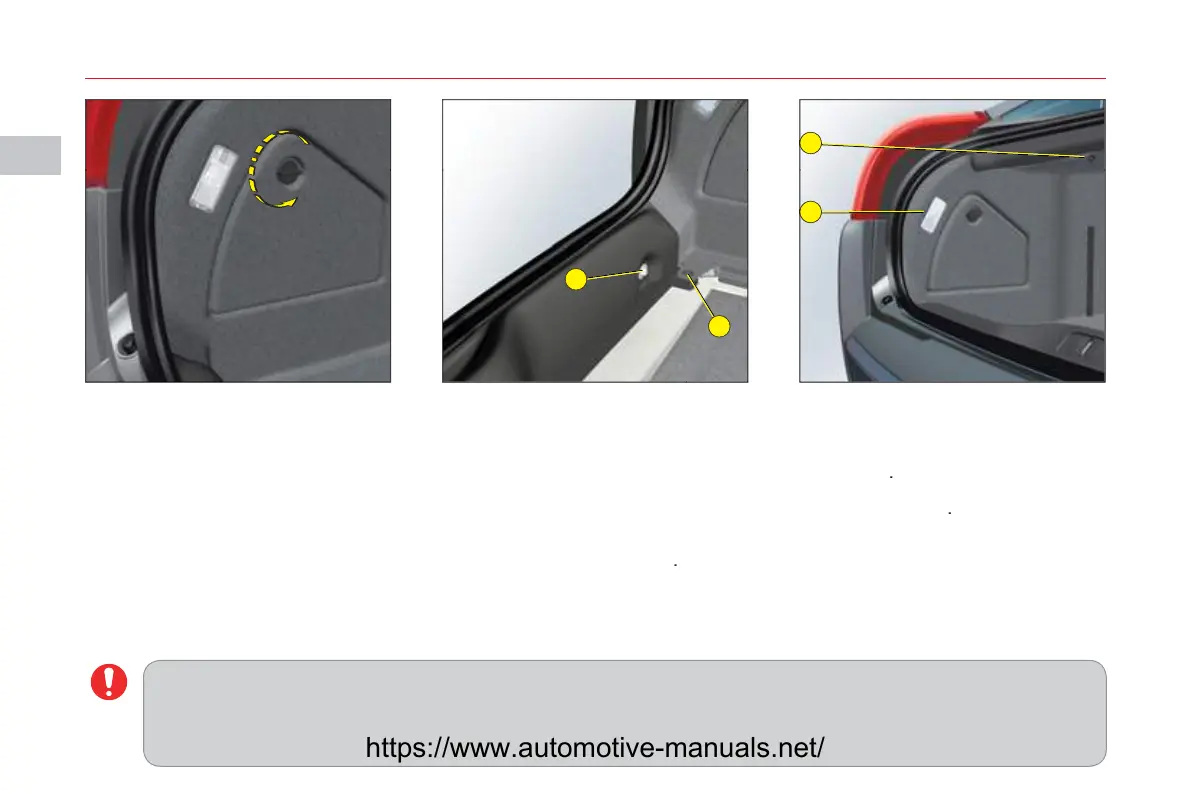 https://www.automotive-manuals.net/