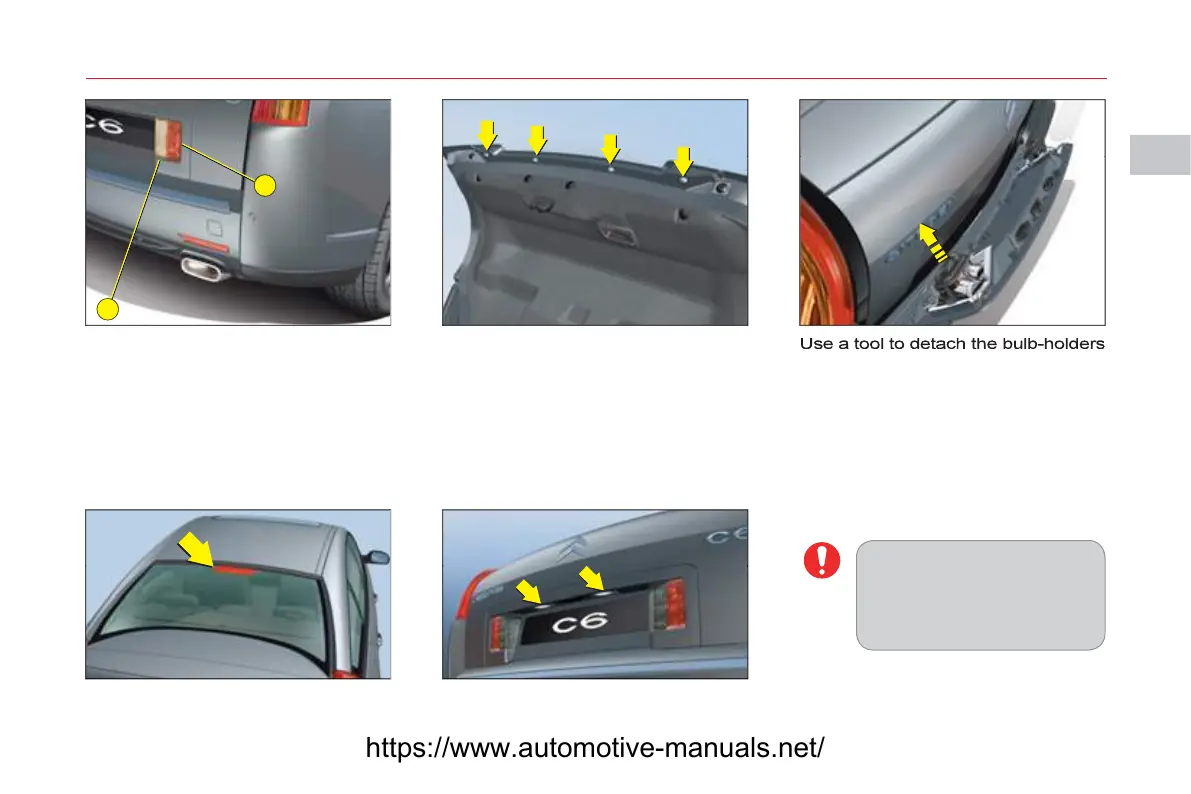 C6

Use a tool to detach the bulb-holders

C6

C6

https://www.automotive-manuals.net/