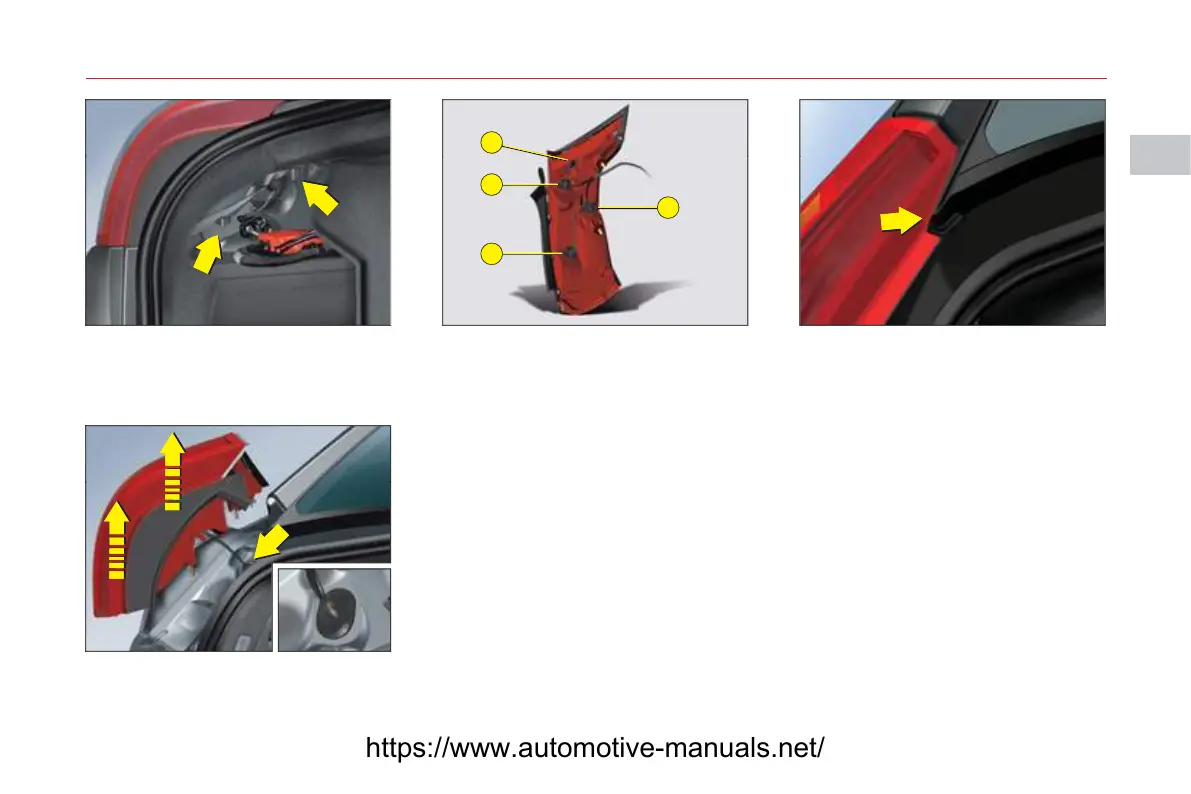 https://www.automotive-manuals.net/