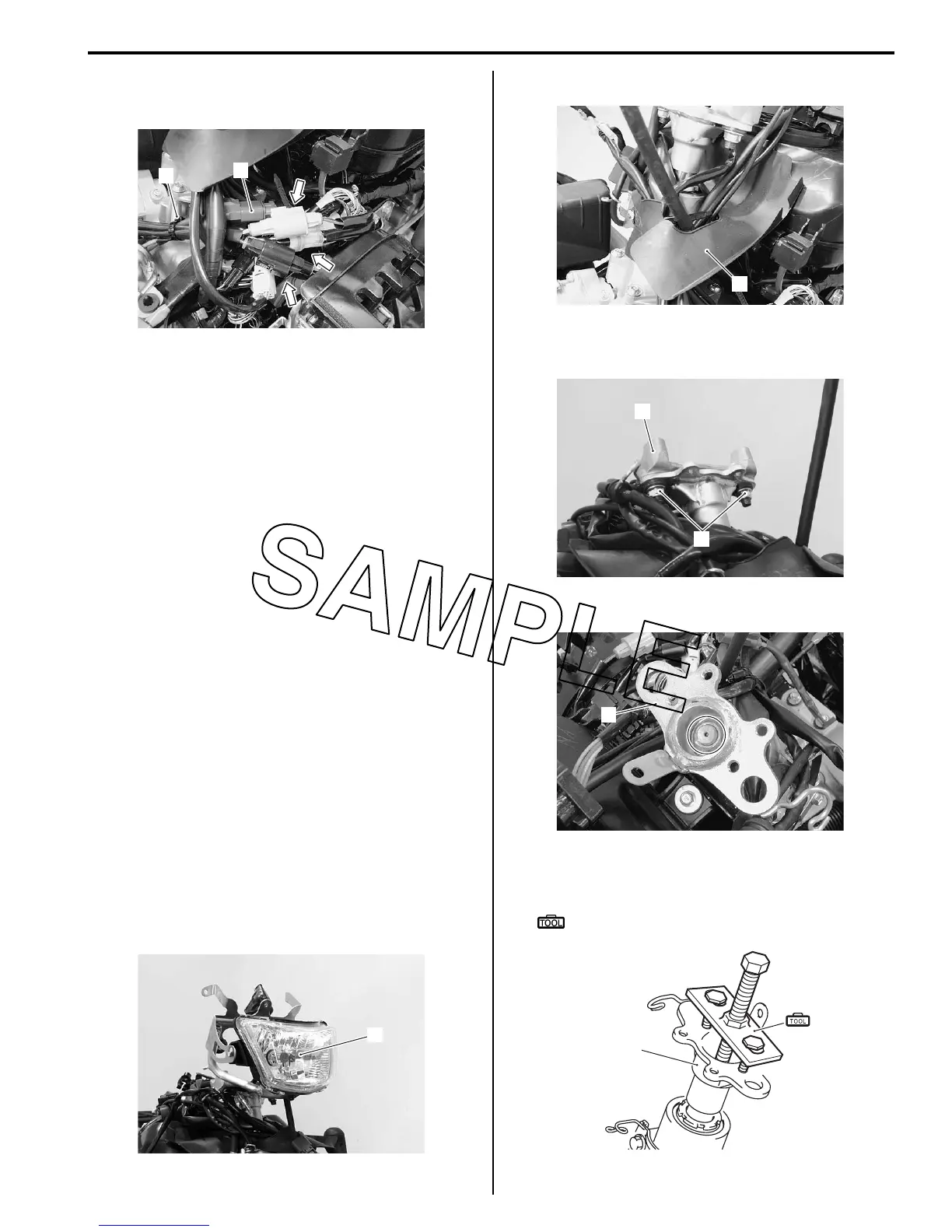 SAMPLE

TOOL

TOOL