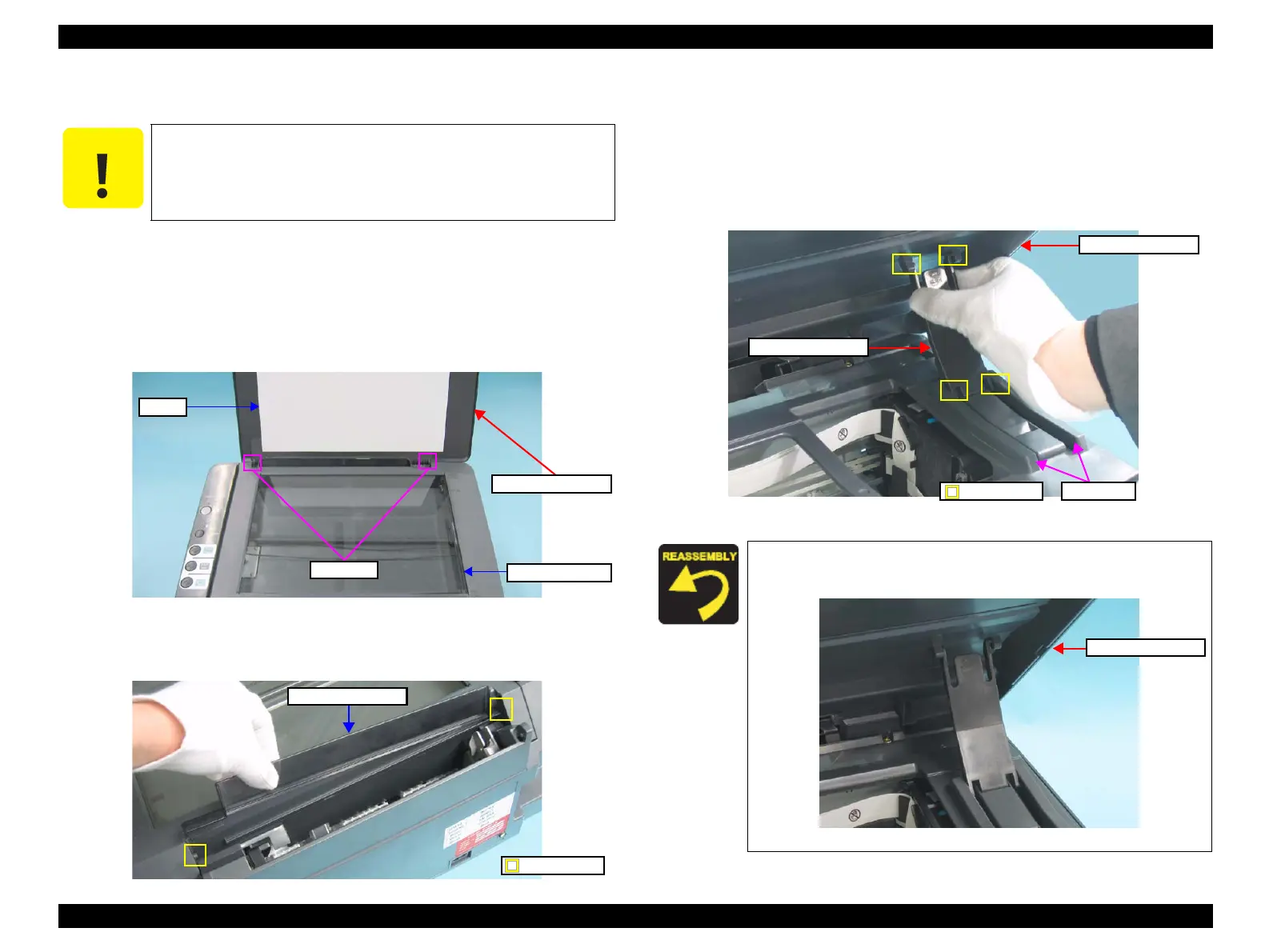 REASSEMBLY