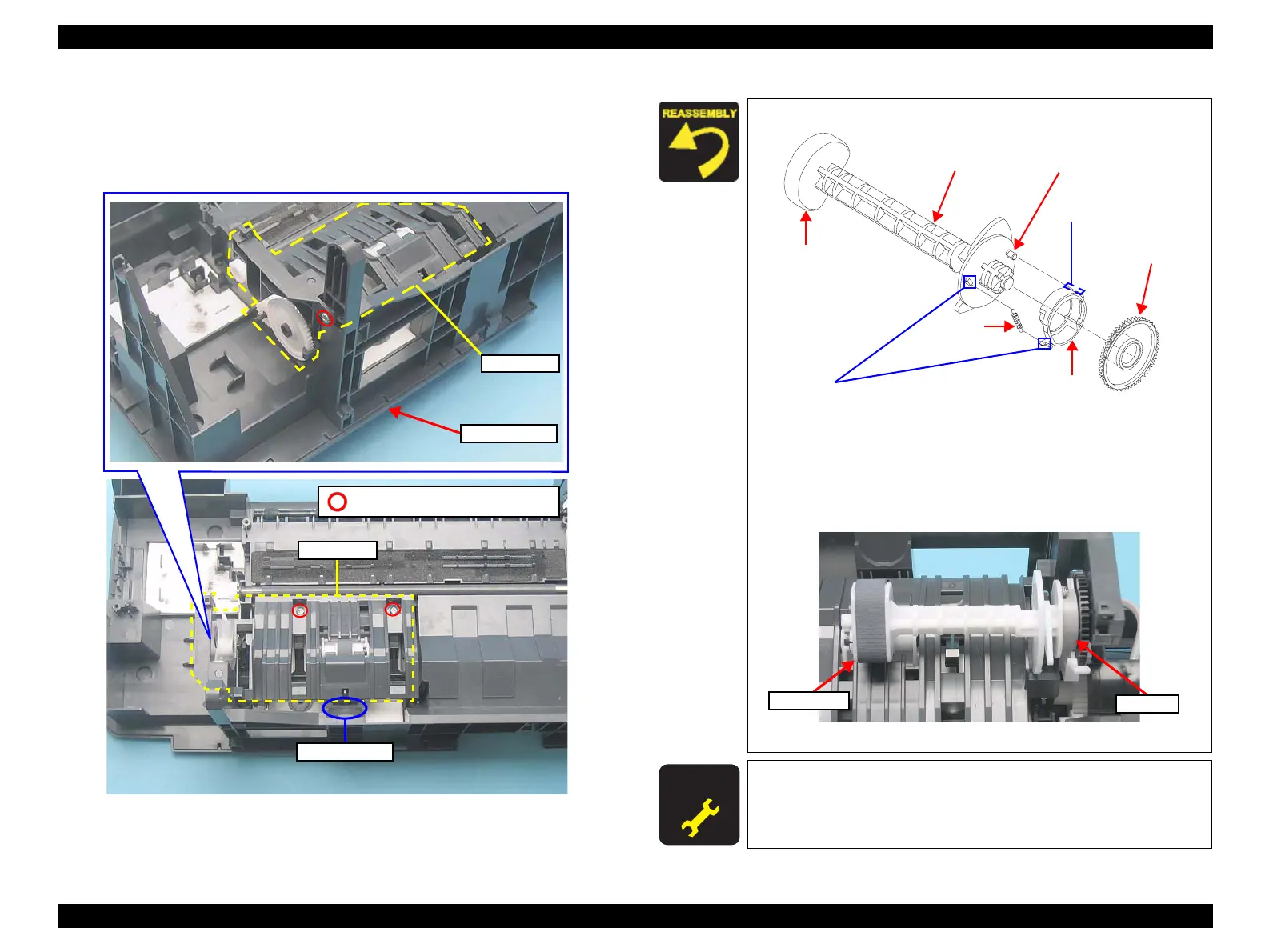 REASSEMBLY