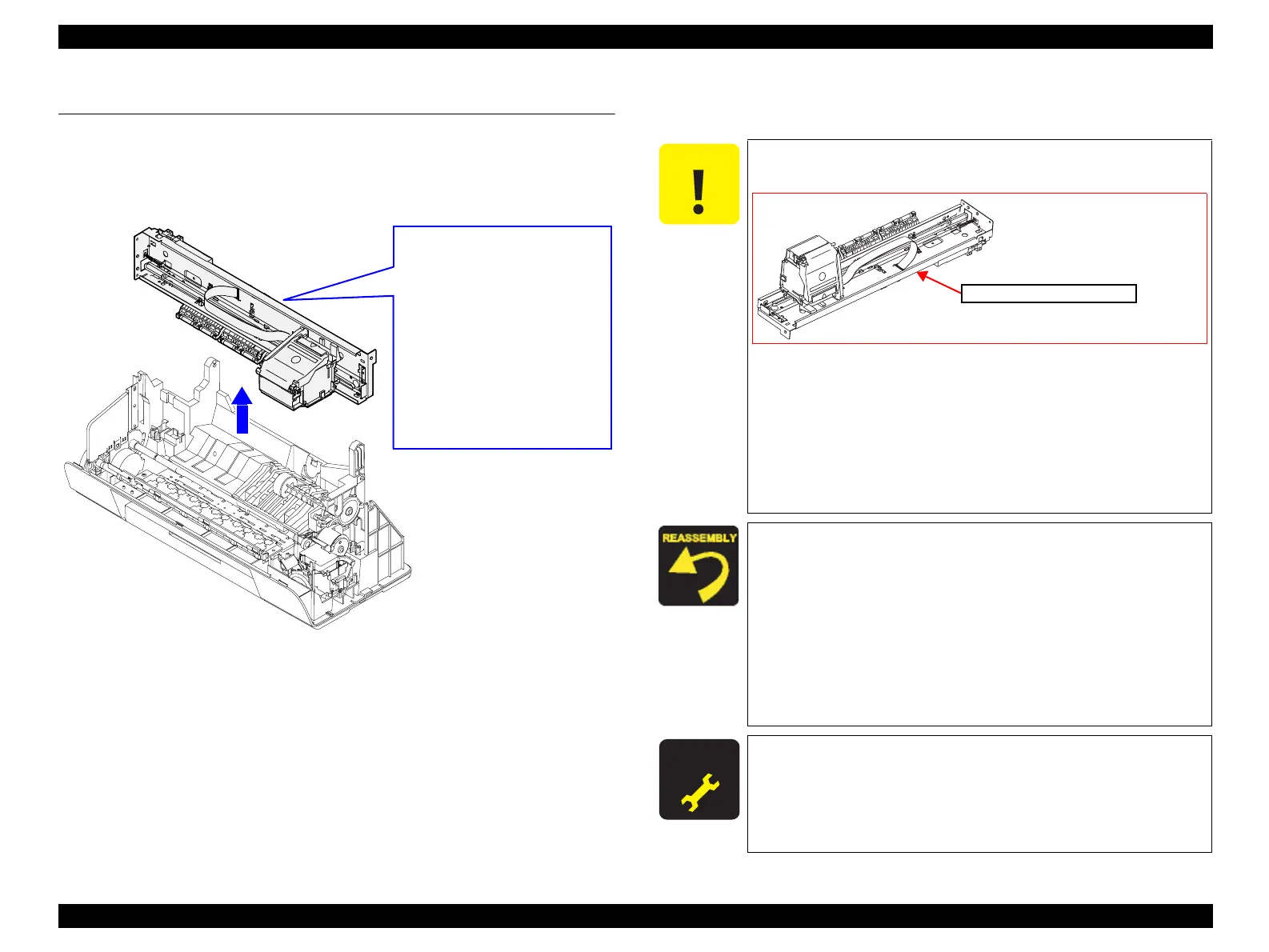 REASSEMBLY