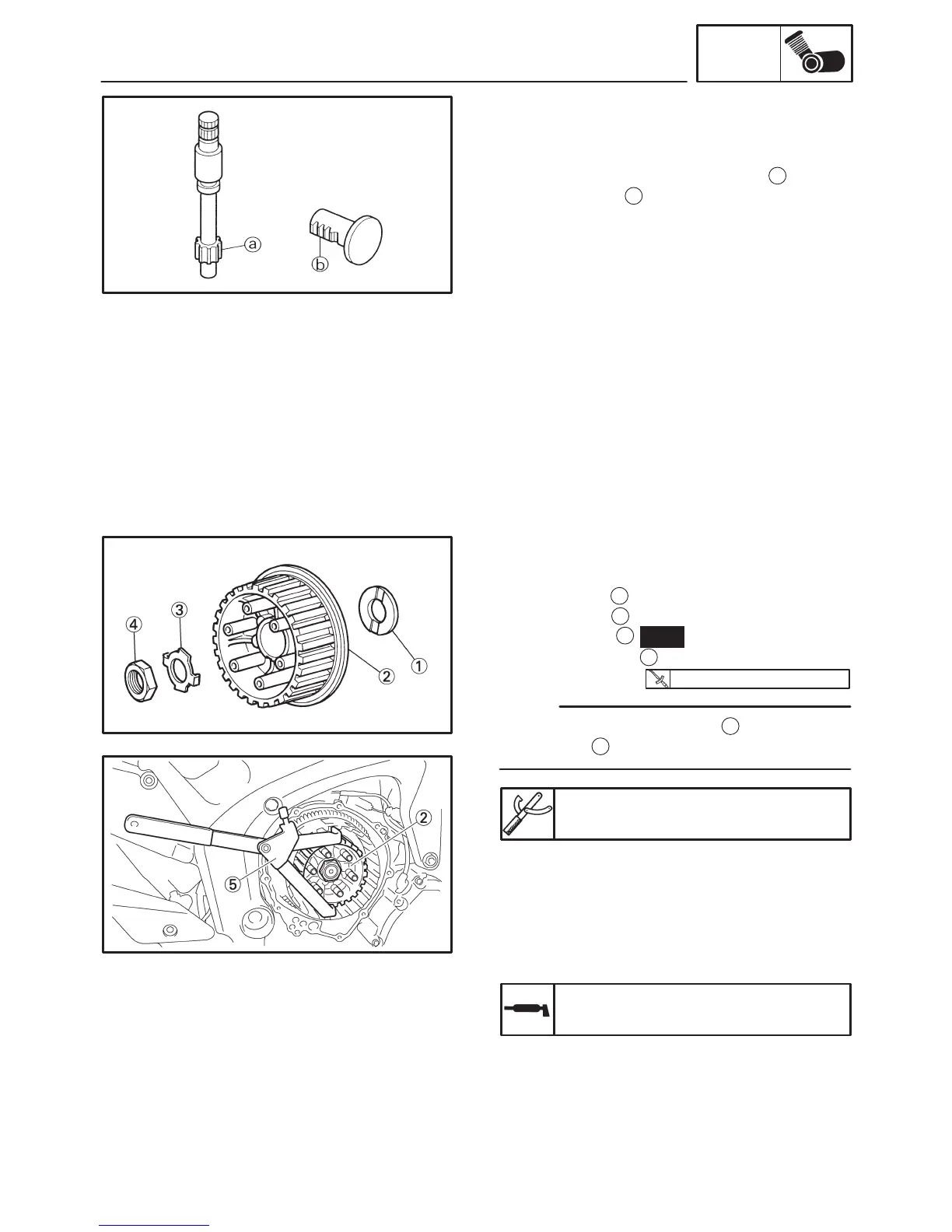 ⓐ
ⓑ

④
③
②
①

②
⑤