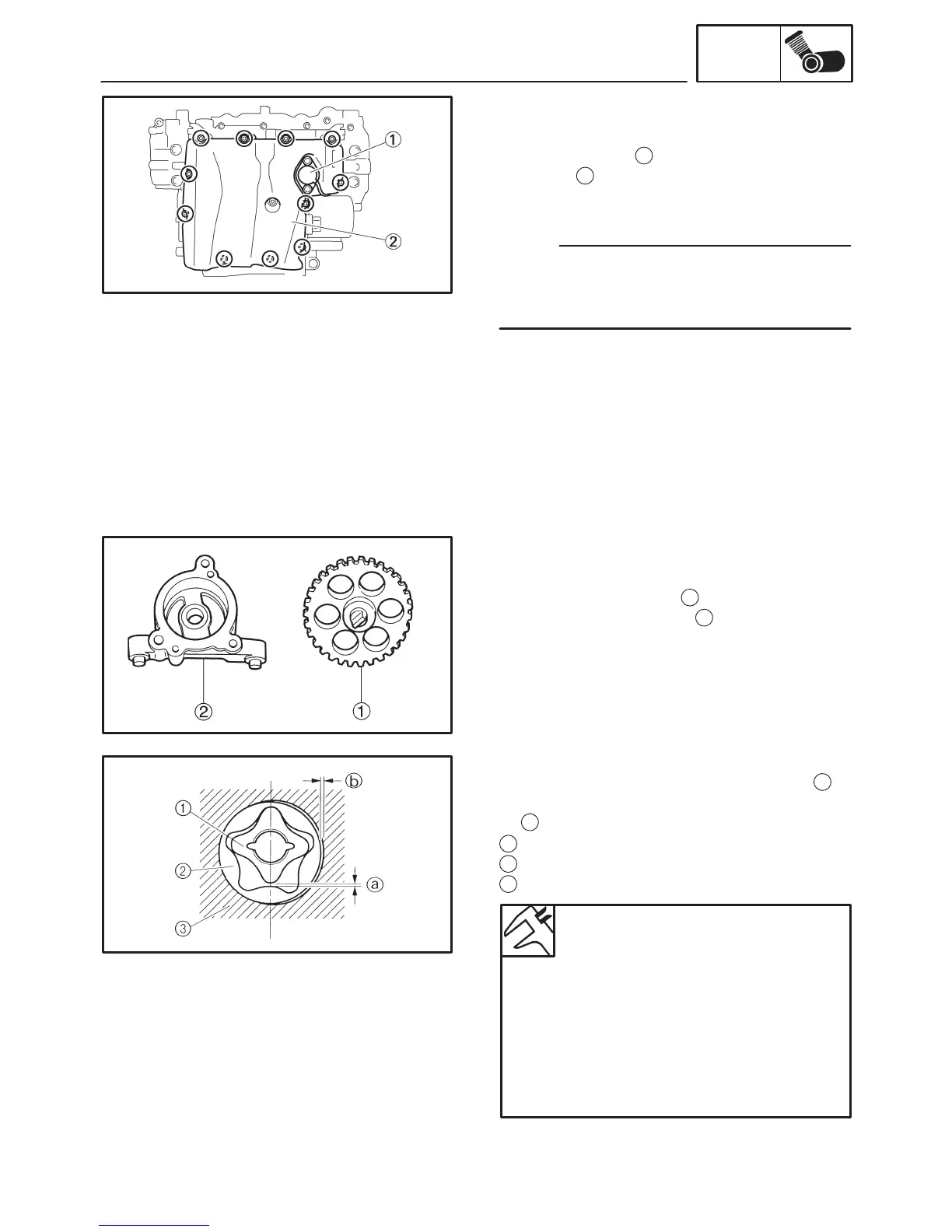 ①
②

② ①

ⓑ
①
②
ⓐ
③