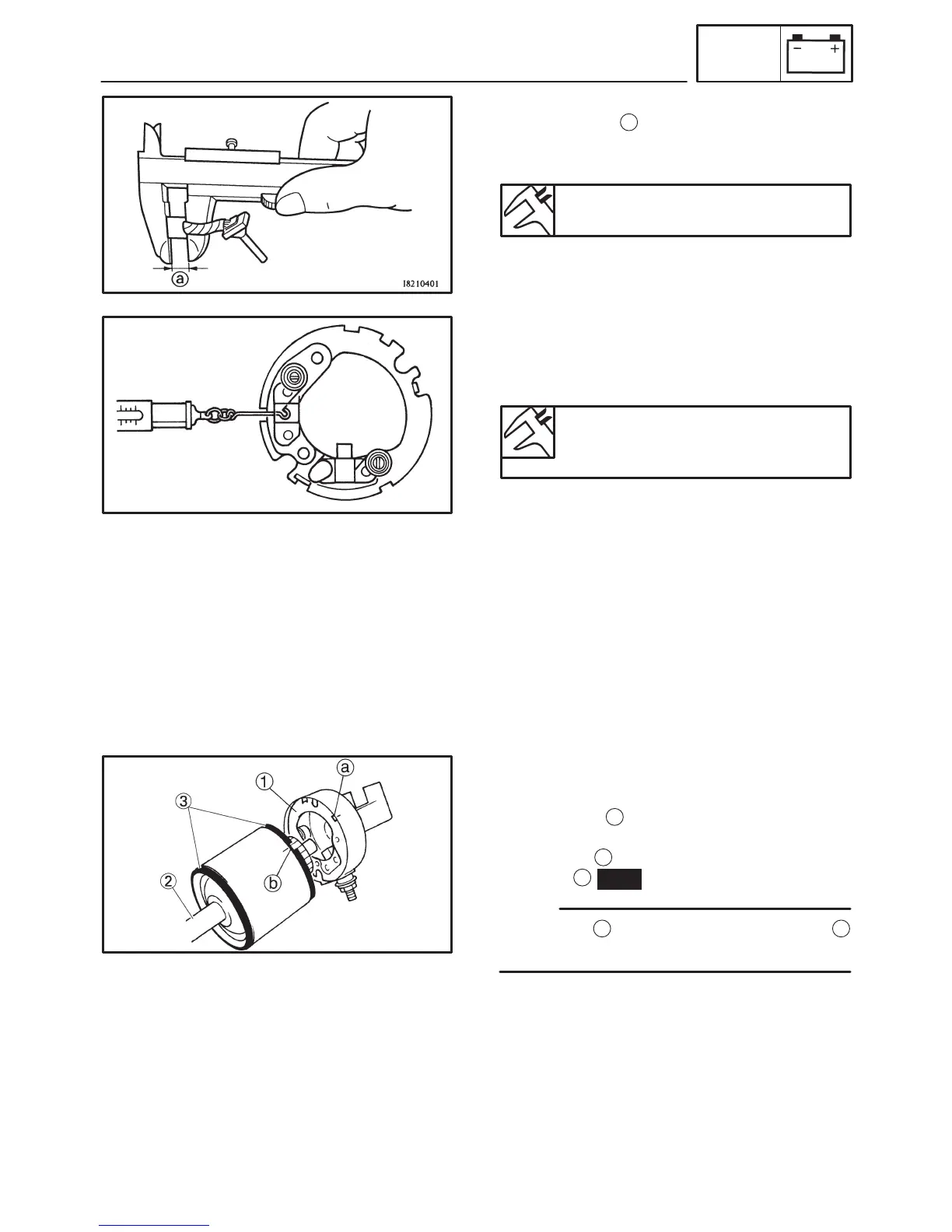 −　+

ⓐ

I8210401

①

ⓐ

③

②

ⓑ