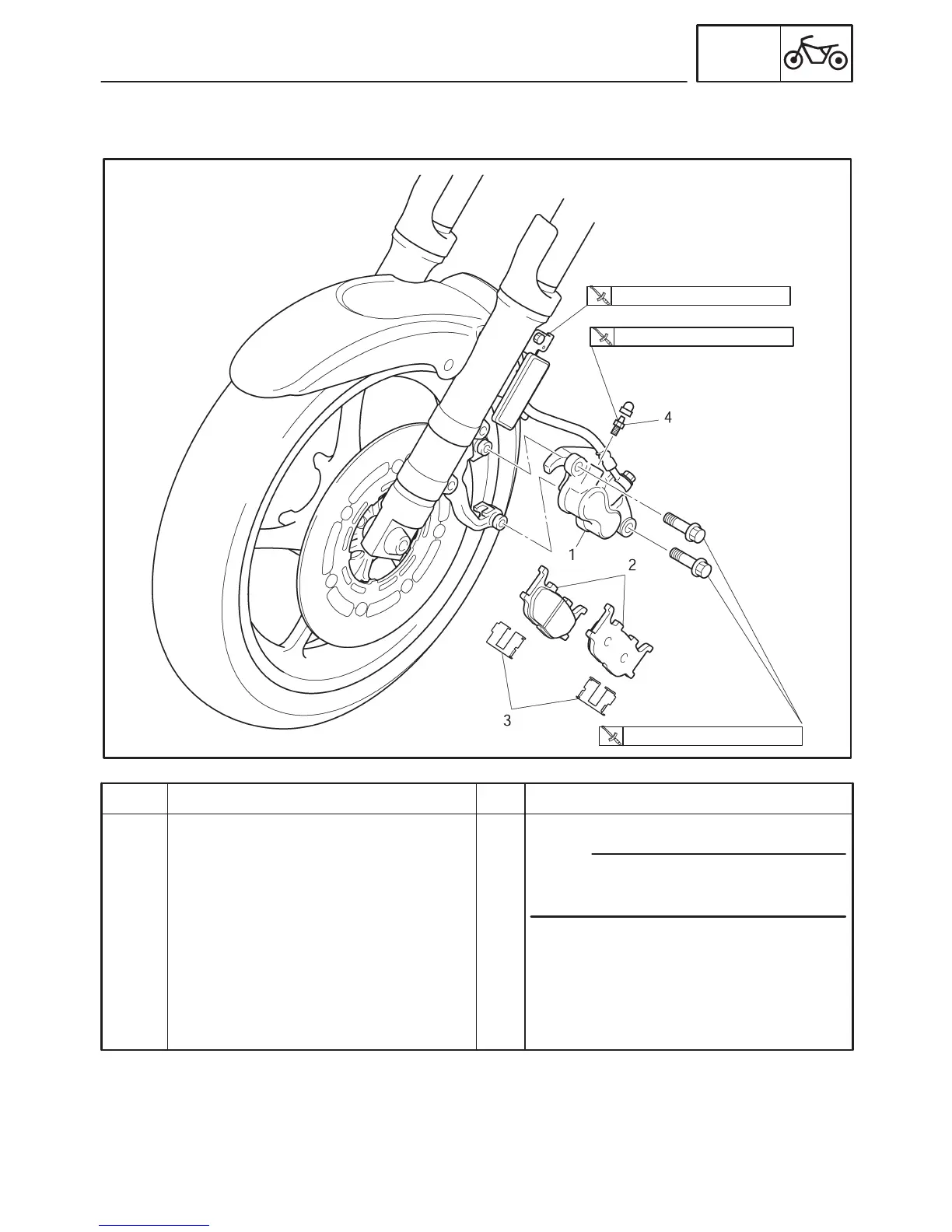 4

1

2

3