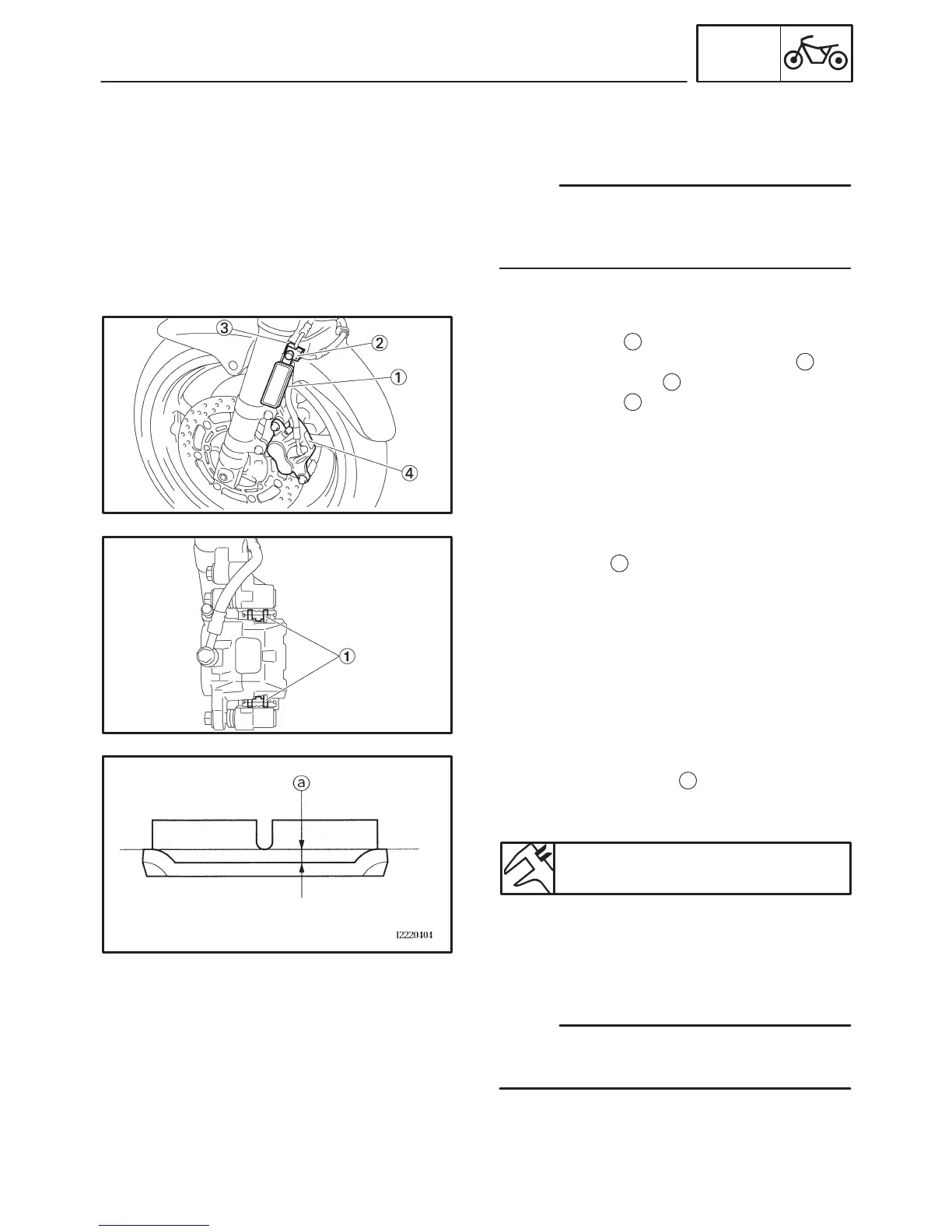 ③
②
①
④

①

ⓐ

I2220404