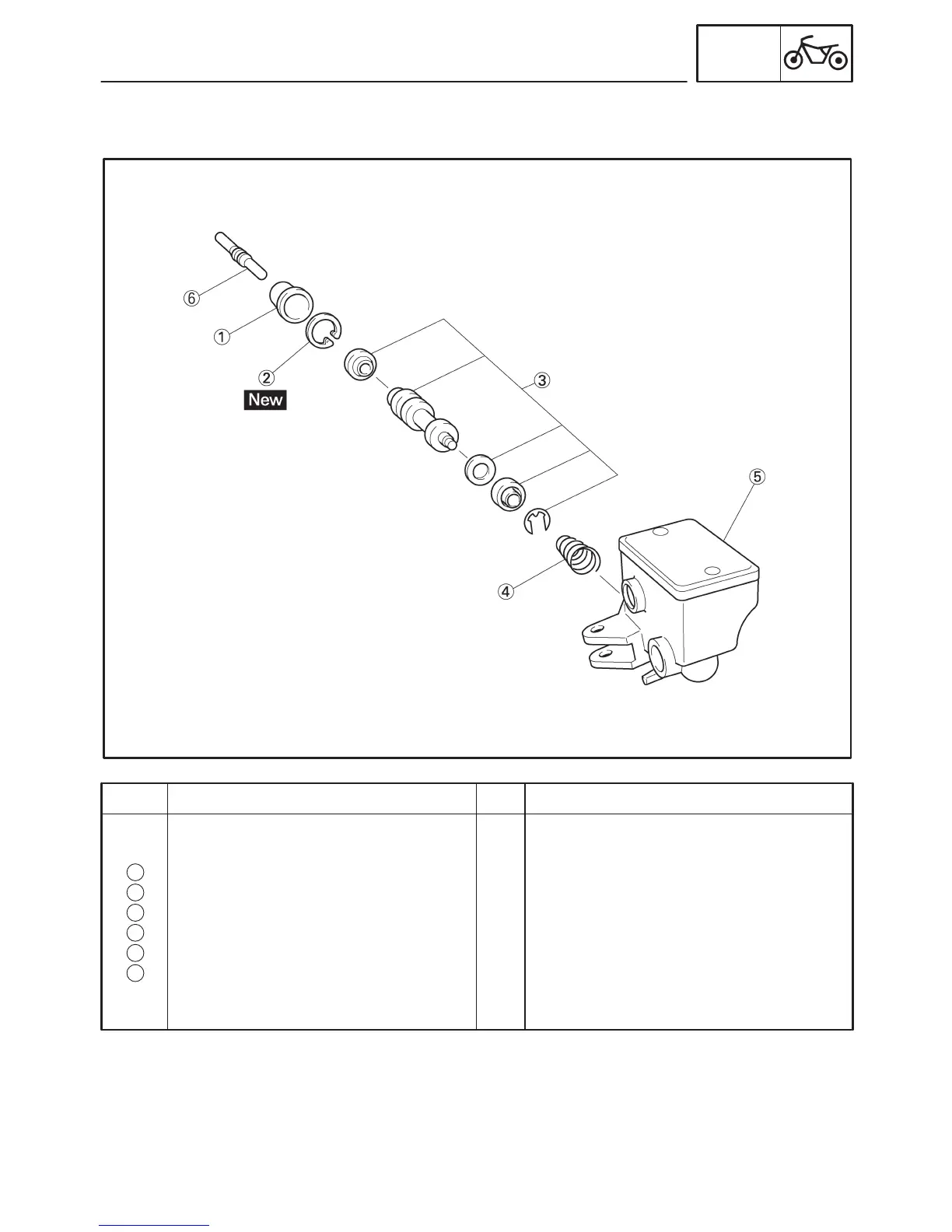 ⑥
①
②
New
③
⑤
④