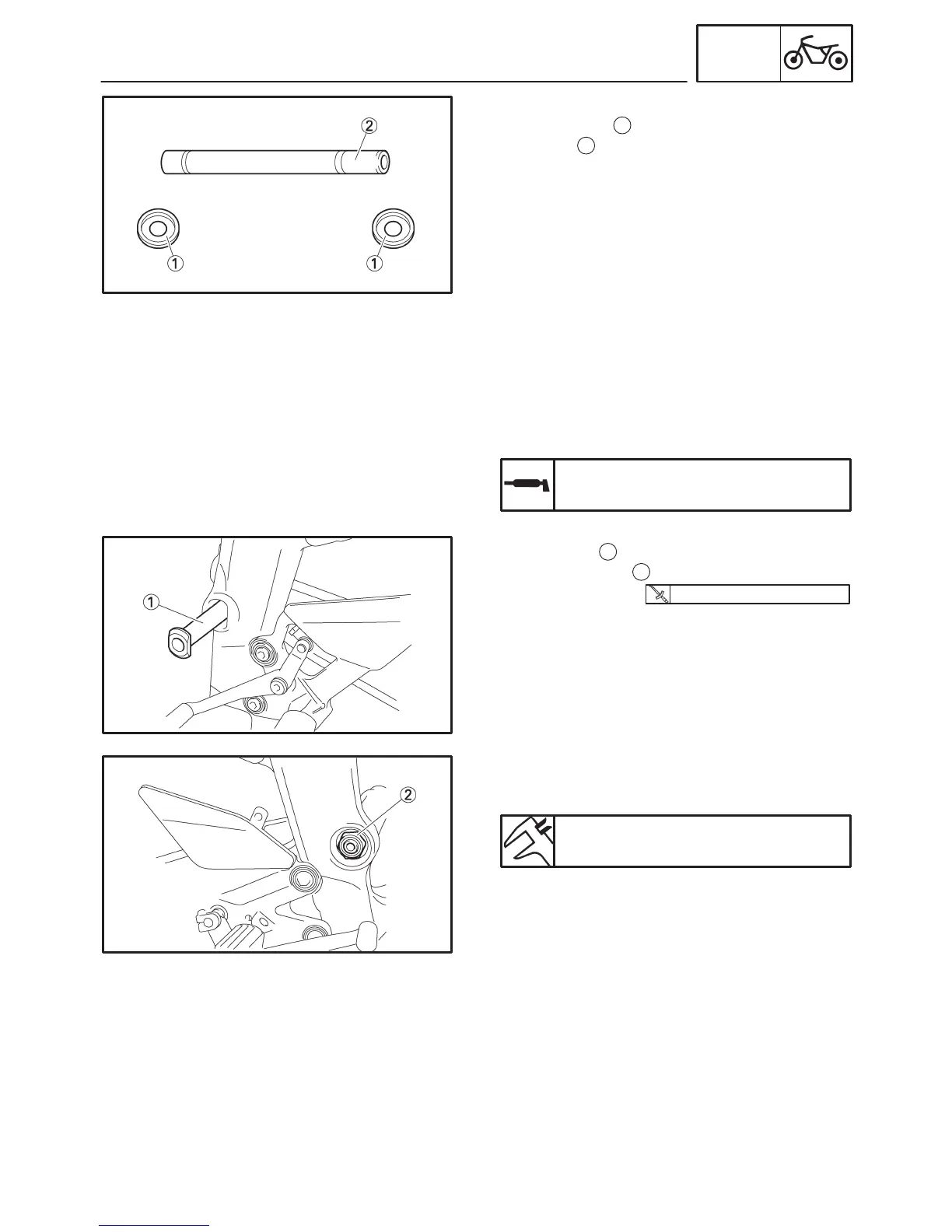 ②

①

①

①

②