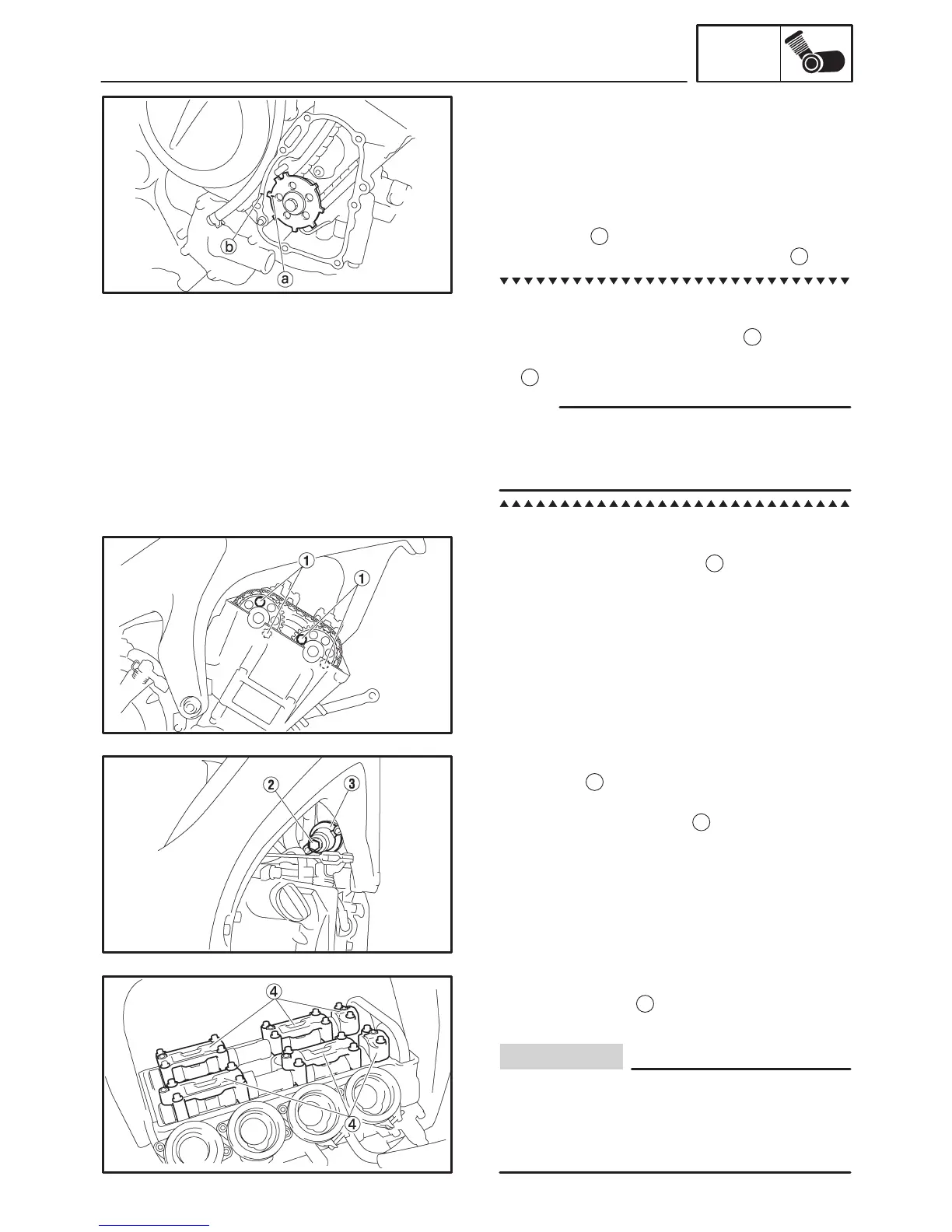 ⓑ
ⓐ
①
①
②
③
④
④