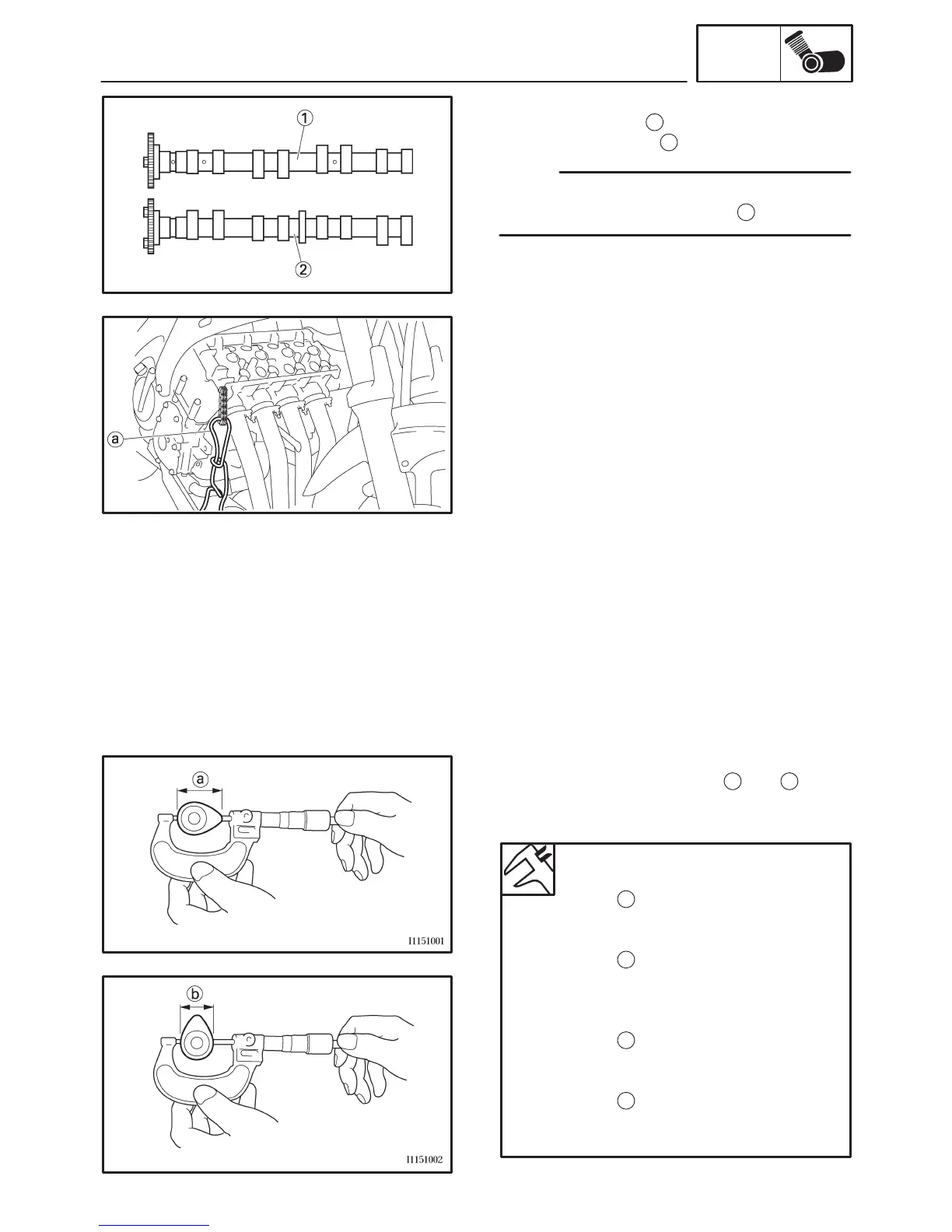 ①

②

ⓐ

ⓐ

I1151001

ⓑ

I1151002