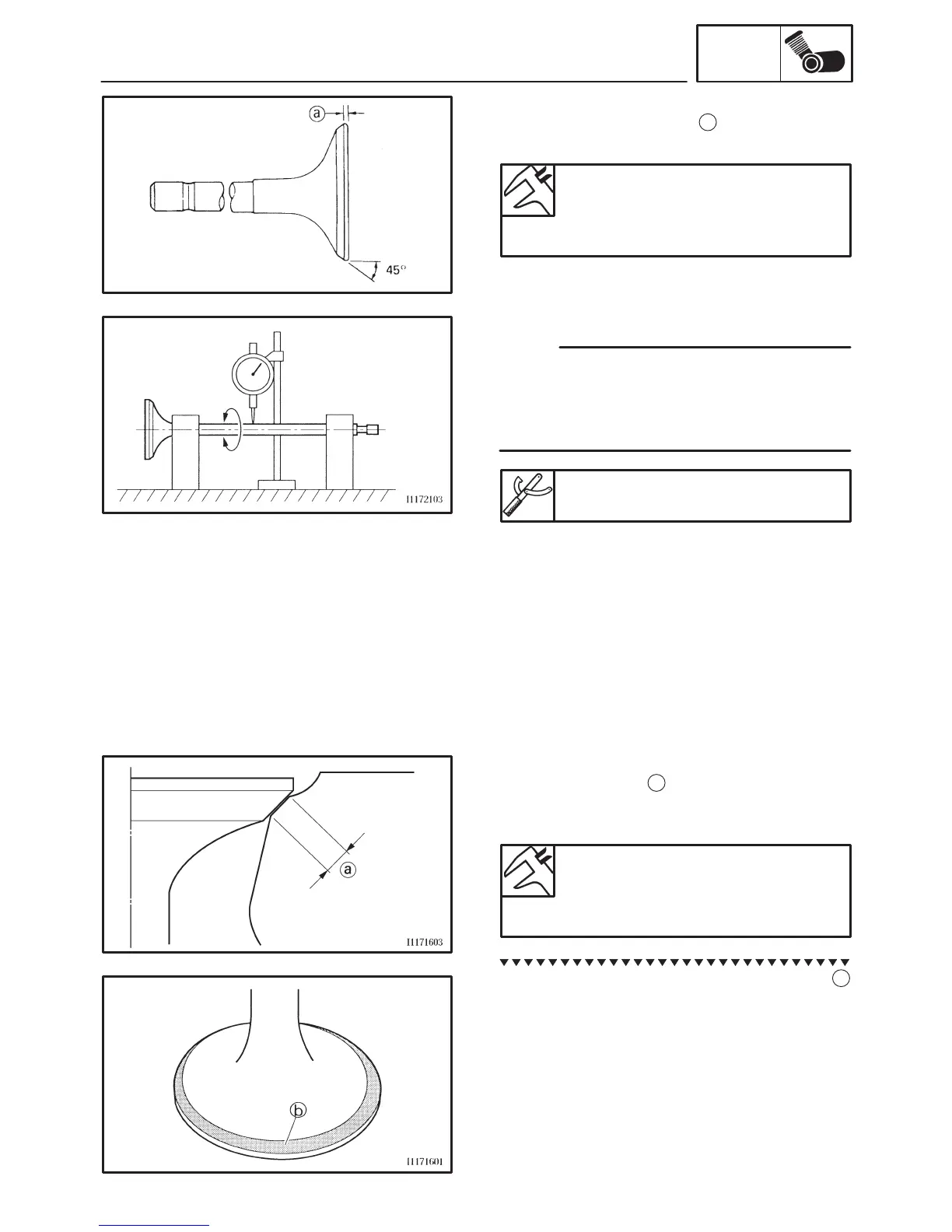 a

45°

I1172103

a

I1171603

b

I1171601