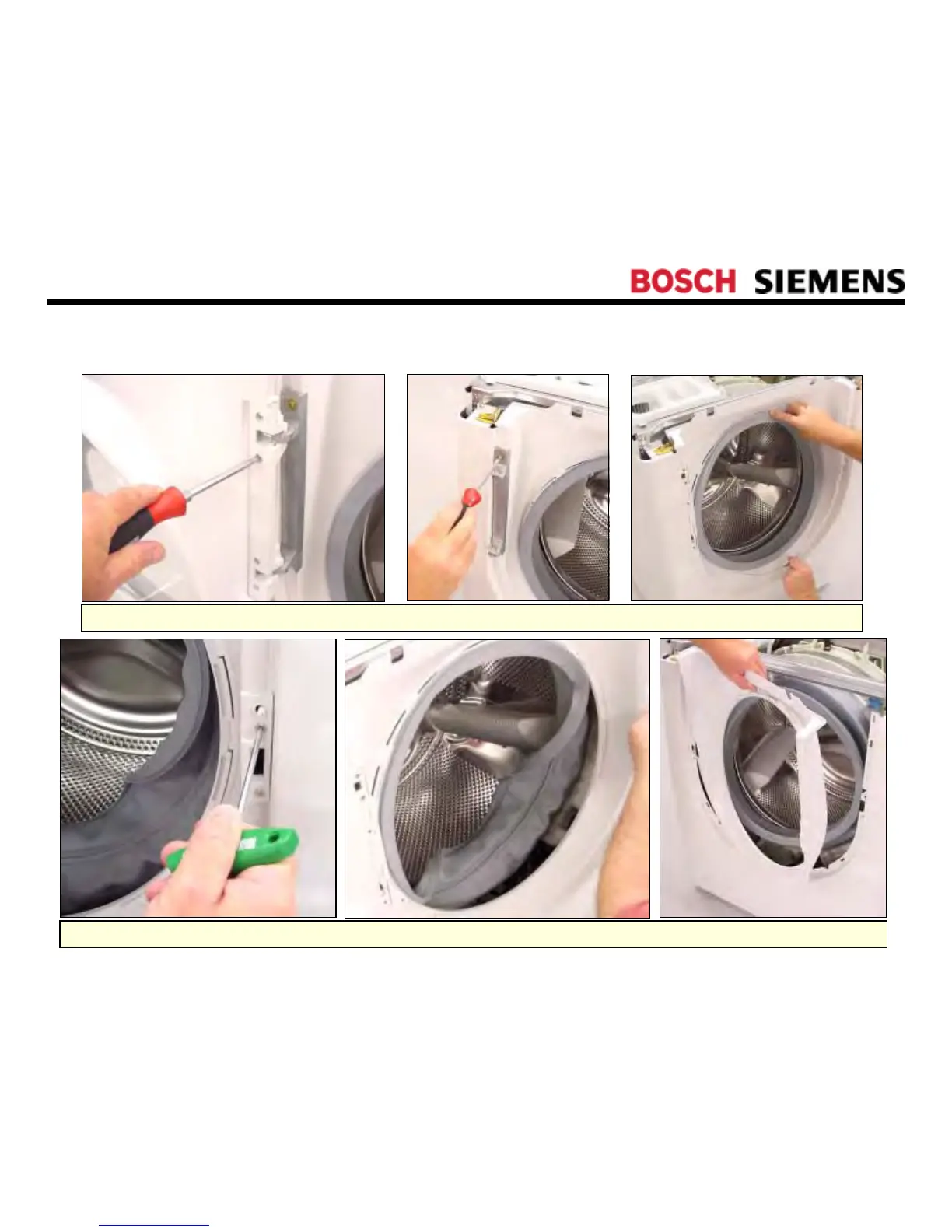 BOSCH SIEMENS