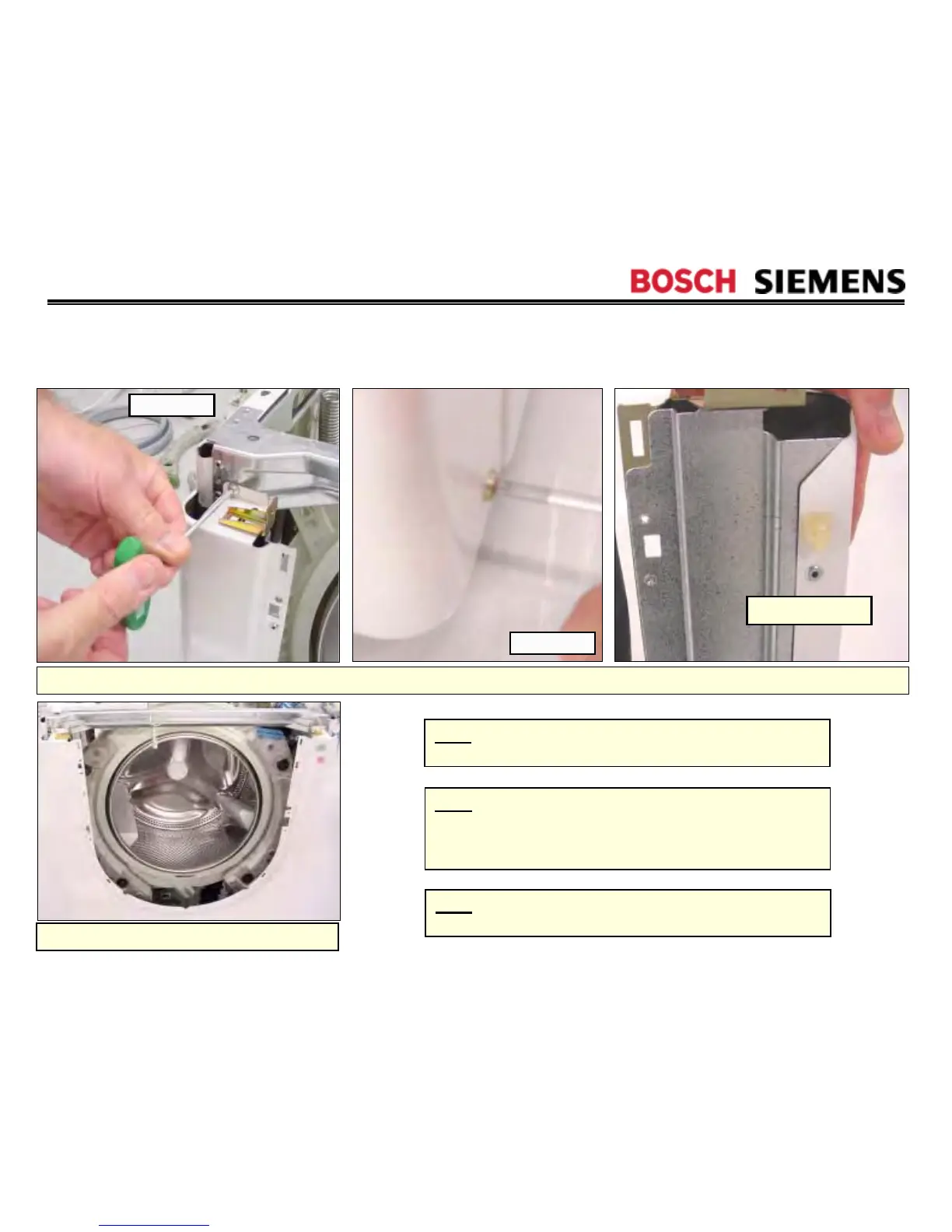 BOSCH SIEMENS