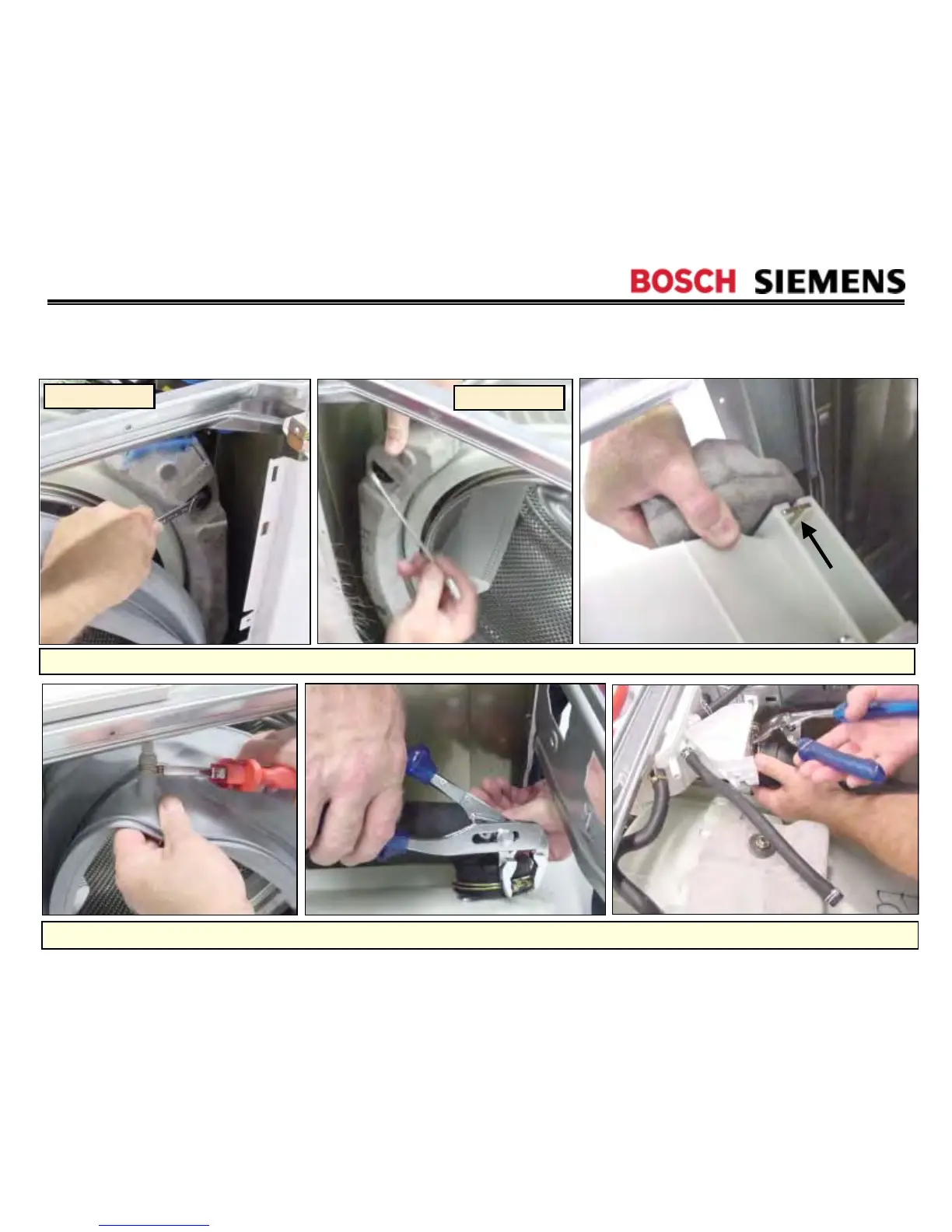 BOSCH SIEMENS