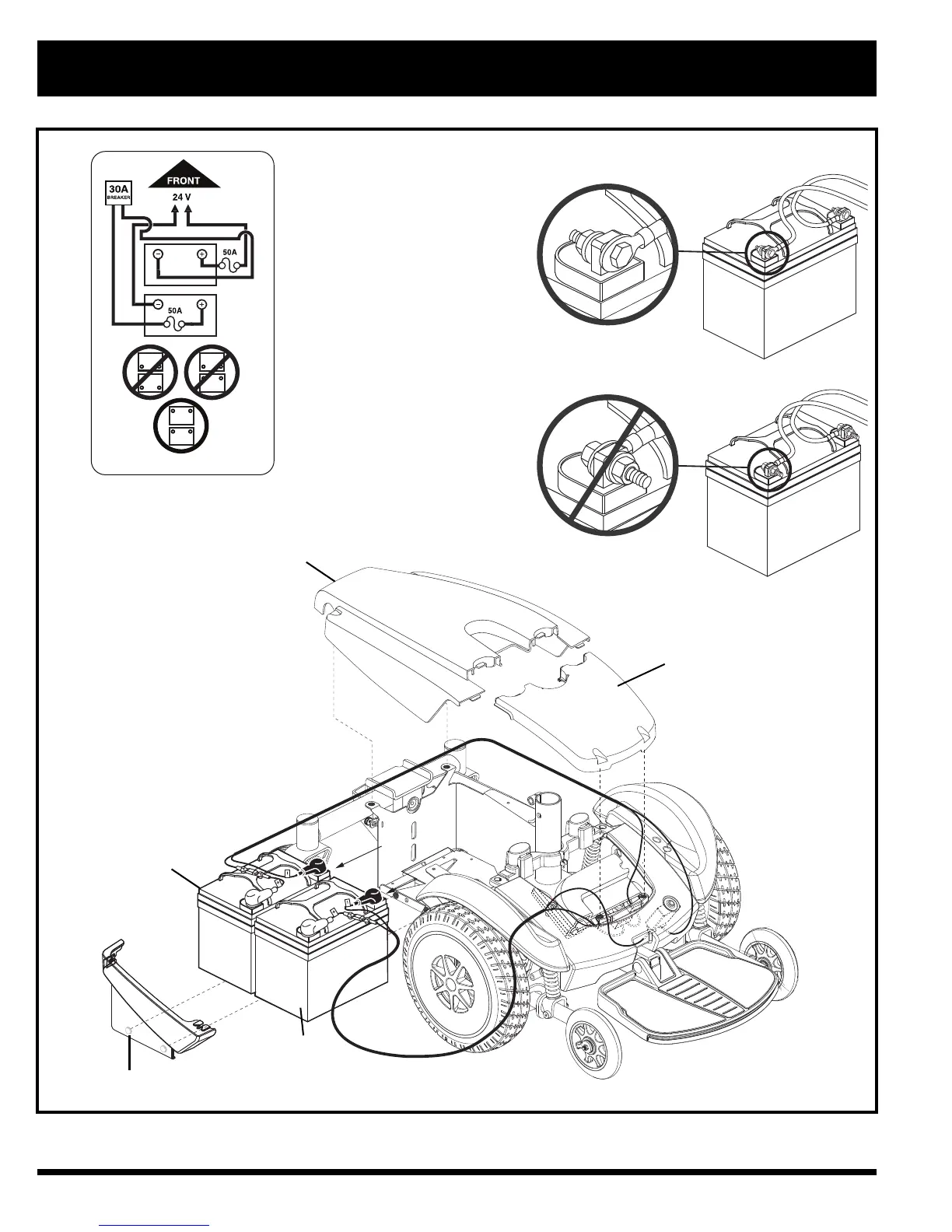 30A
BREAKER

FRONT

24 V

50A

50A