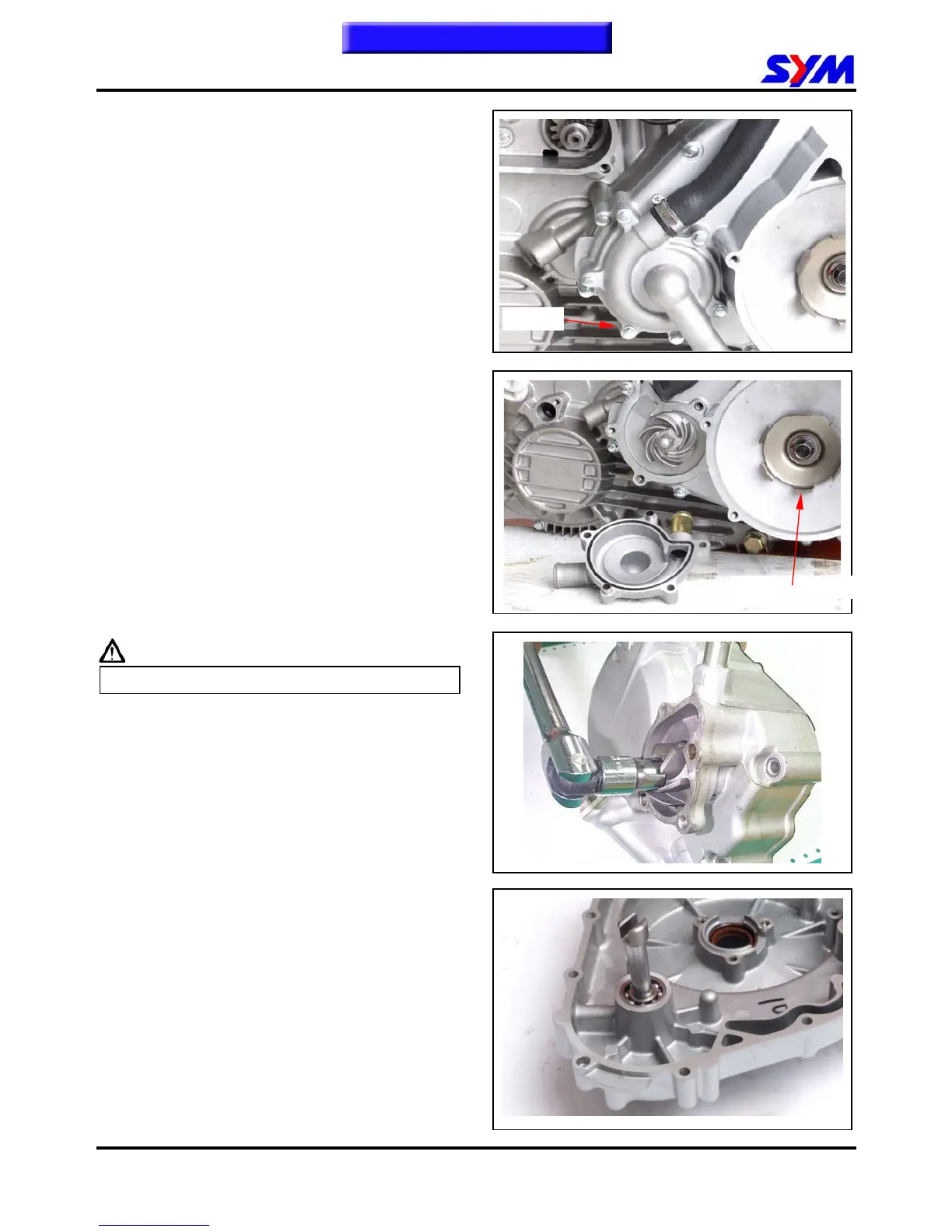 SYM