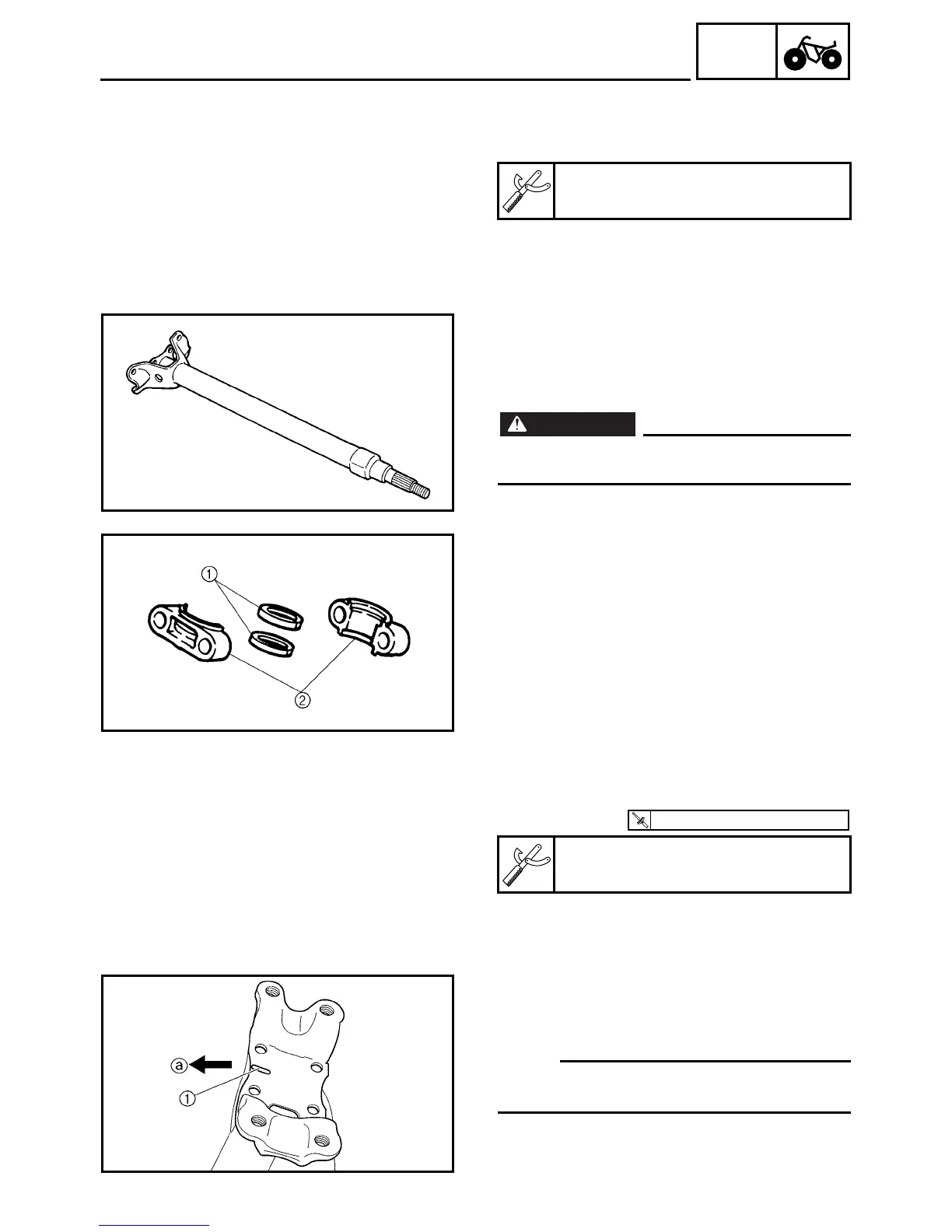 ①

②

ⓐ

①