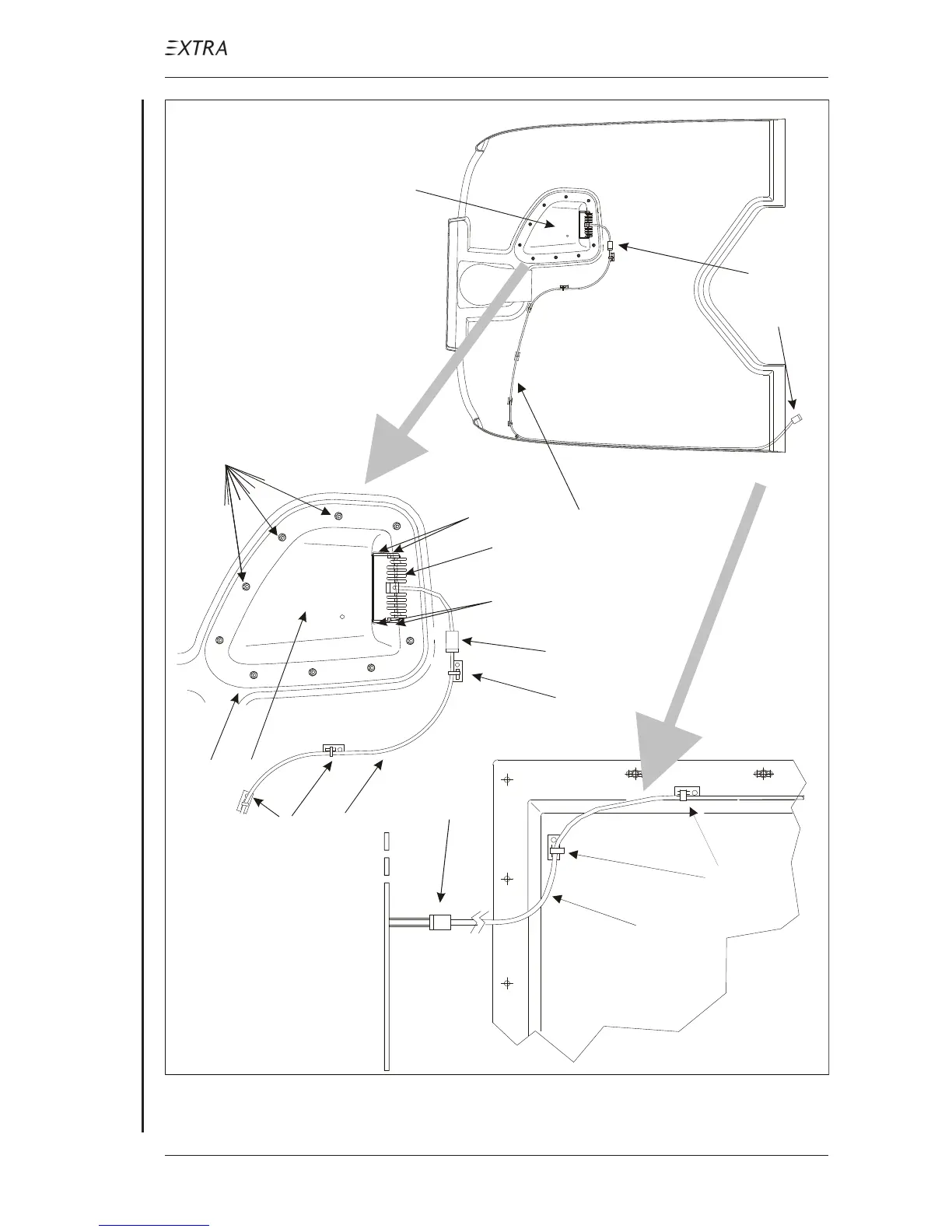 EXTRA