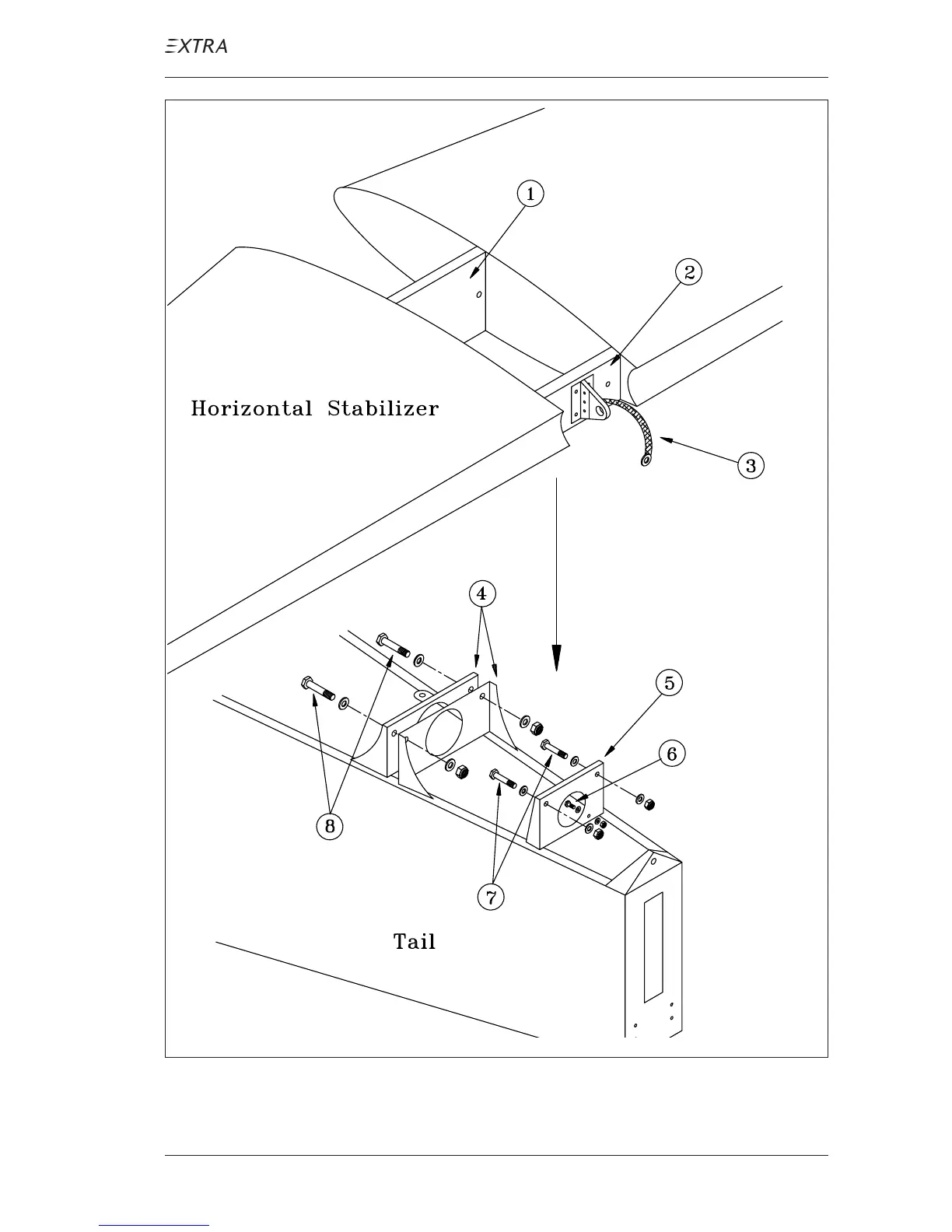 EXTRA

1

2

Horizontal Stabilizer

3

4

5

6

8

7

Tail