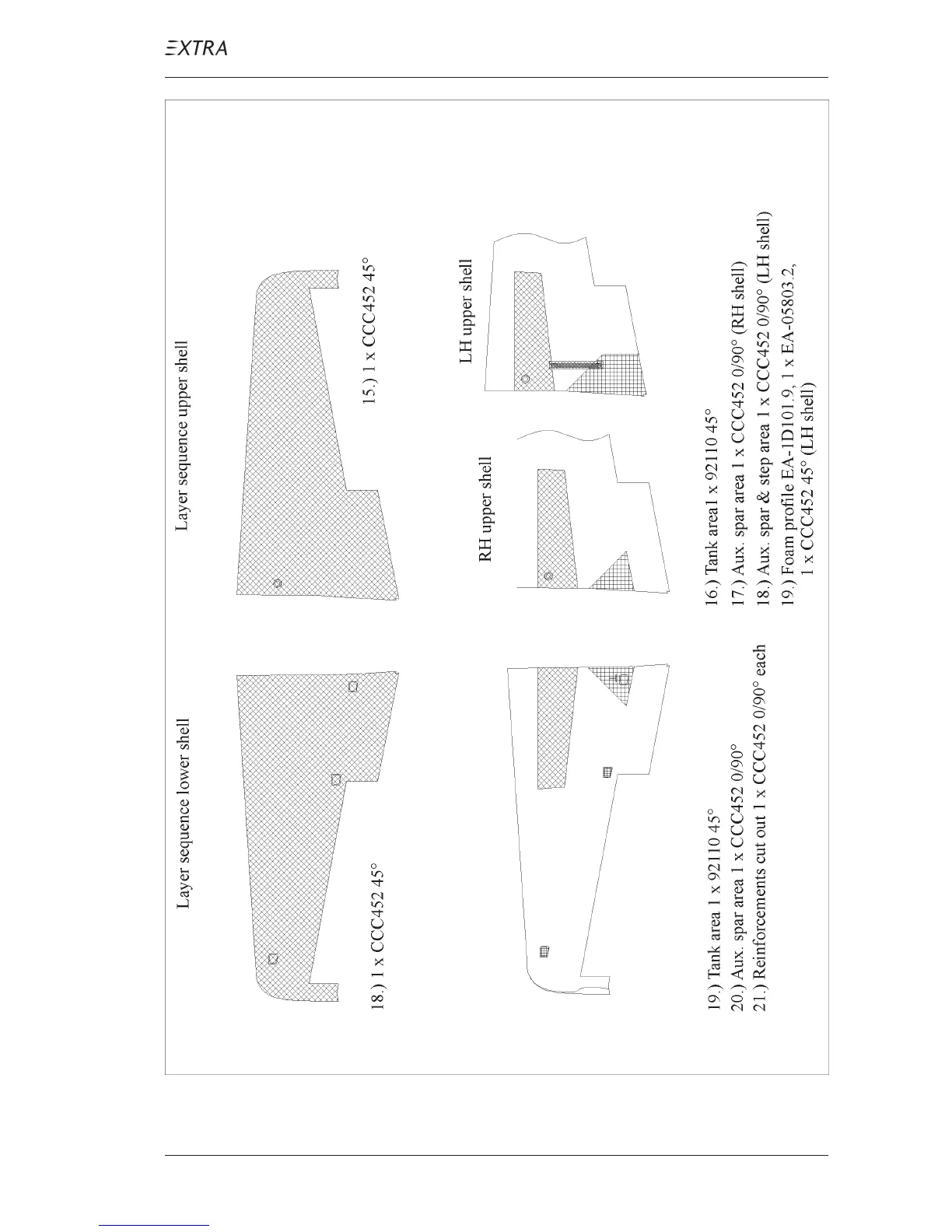 EXTRA

Layer sequence lower shell

18.) 1 x CCC452 45°

19.) Tank area 1 x 92110 45°
20.) Aux. spar area 1 x CCC452 0/90°
21.) Reinforcements cut out 1 x CCC452 0/90° each

Layer sequence upper shell

15.) 1 x CCC452 45°

RH upper shell

LH upper shell

16.) Tank area1 x 92110 45°
17.) Aux. spar area 1 x CCC452 0/90° (RH shell)
18.) Aux. spar & step area 1 x CCC452 0/90° (LH shell)
19.) Foam profile EA-1D101.9, 1 x EA-05803.2, 1 x CCC452 45° (LH shell)