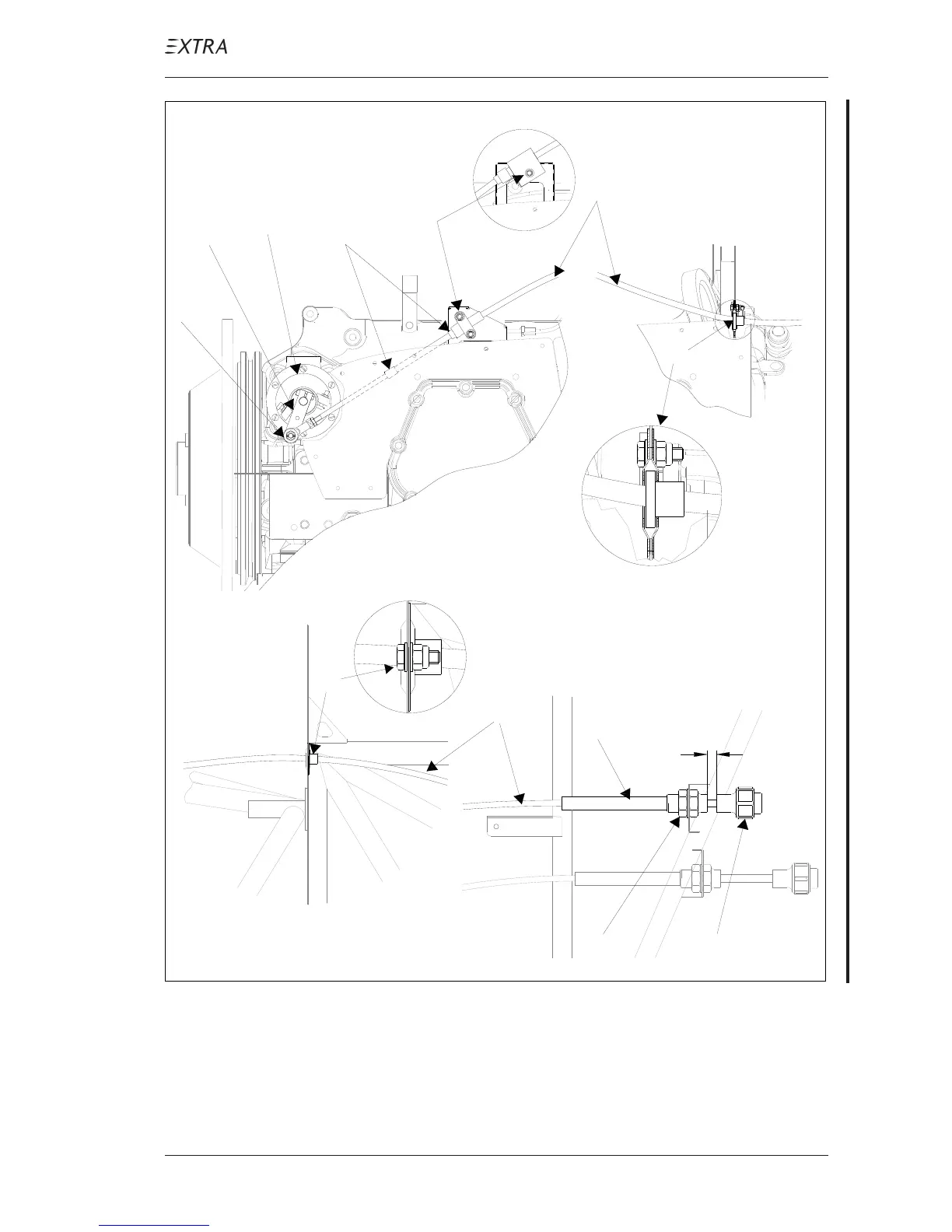 EXTRA