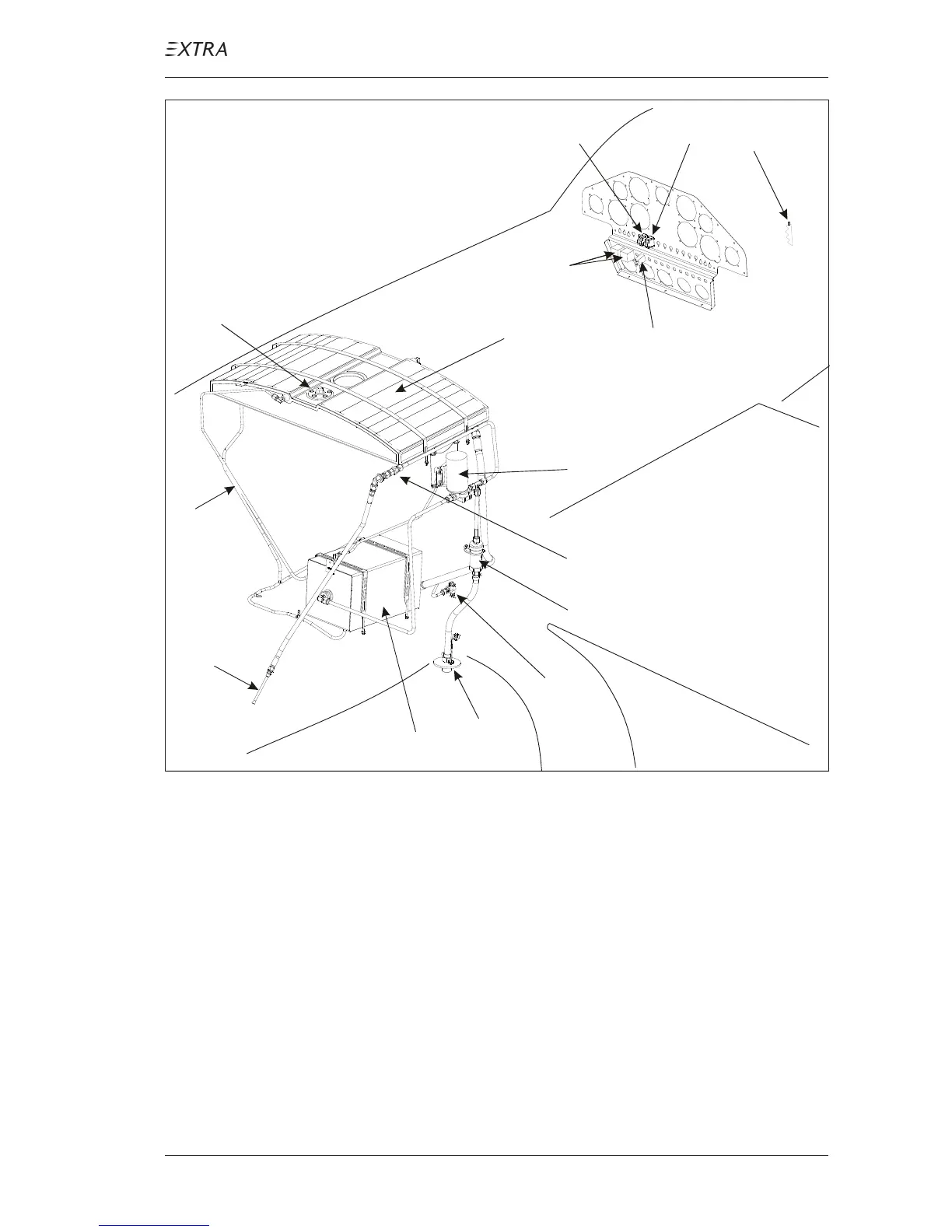 EXTRA