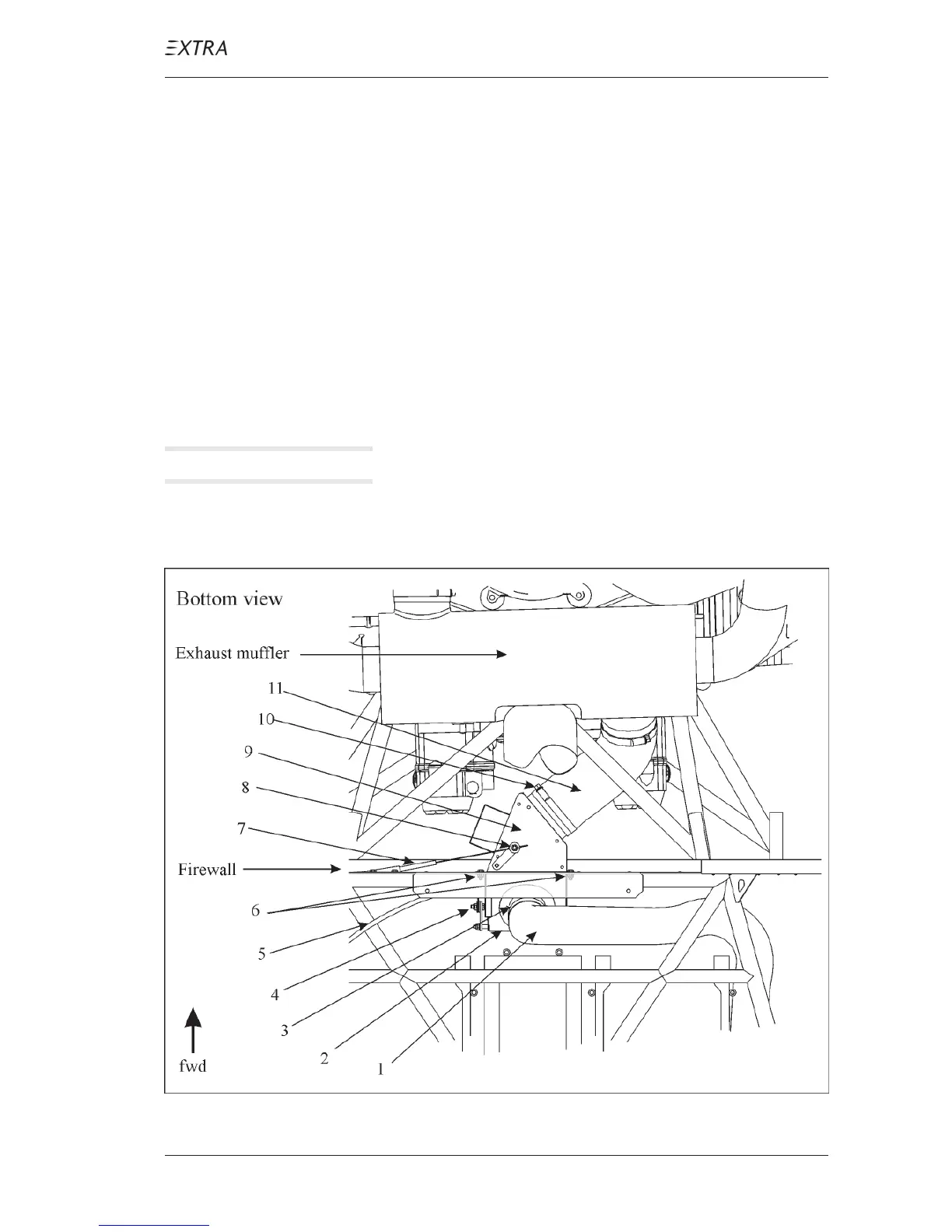 EXTRA

Bottom view

Exhaust muffler

11

10

9

8

7

Firewall

6

5

4

3

2

1

fwd