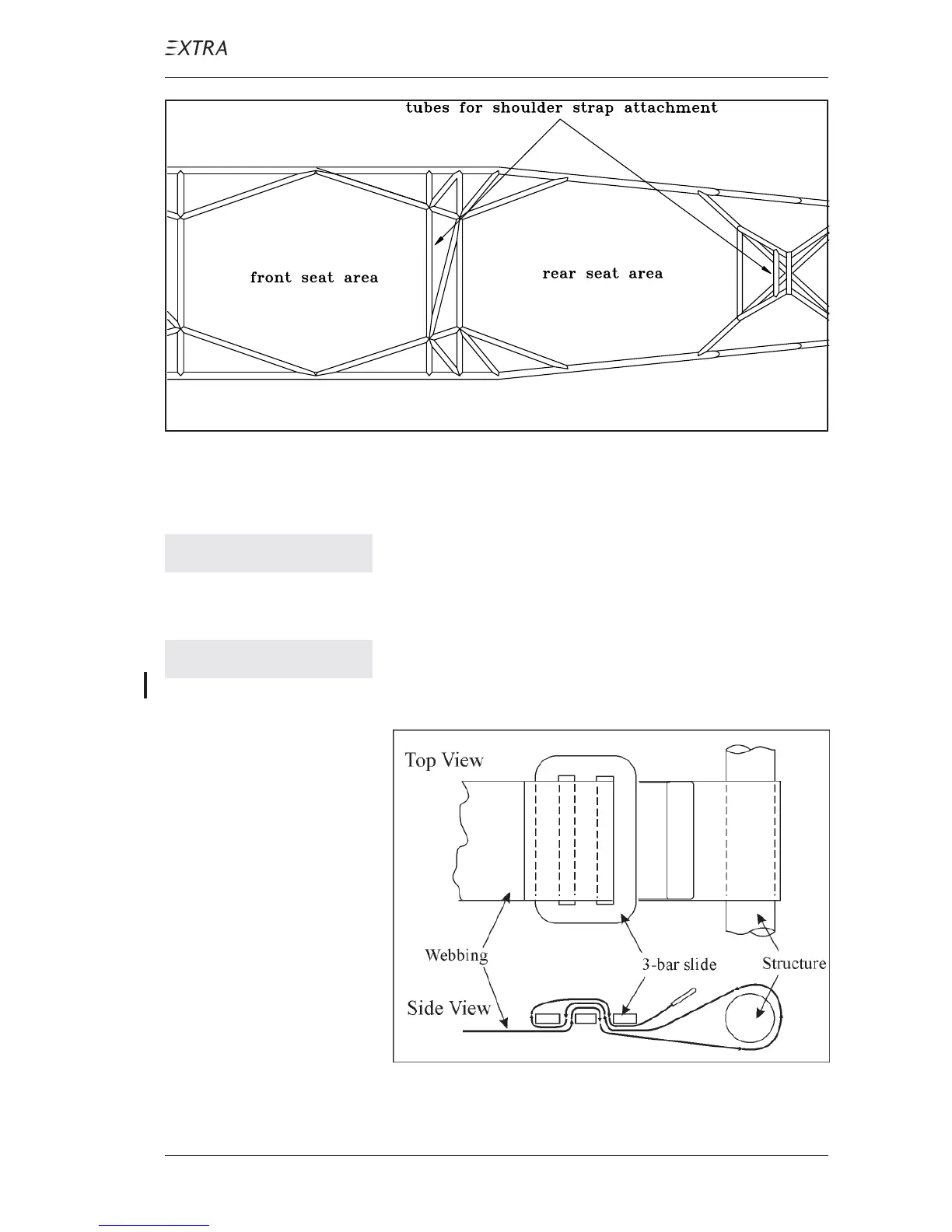 EXTRA

tubes for shoulder strap attachment

front seat area

rear seat area

Top View

Webbing

3-bar slide

Structure

Side View