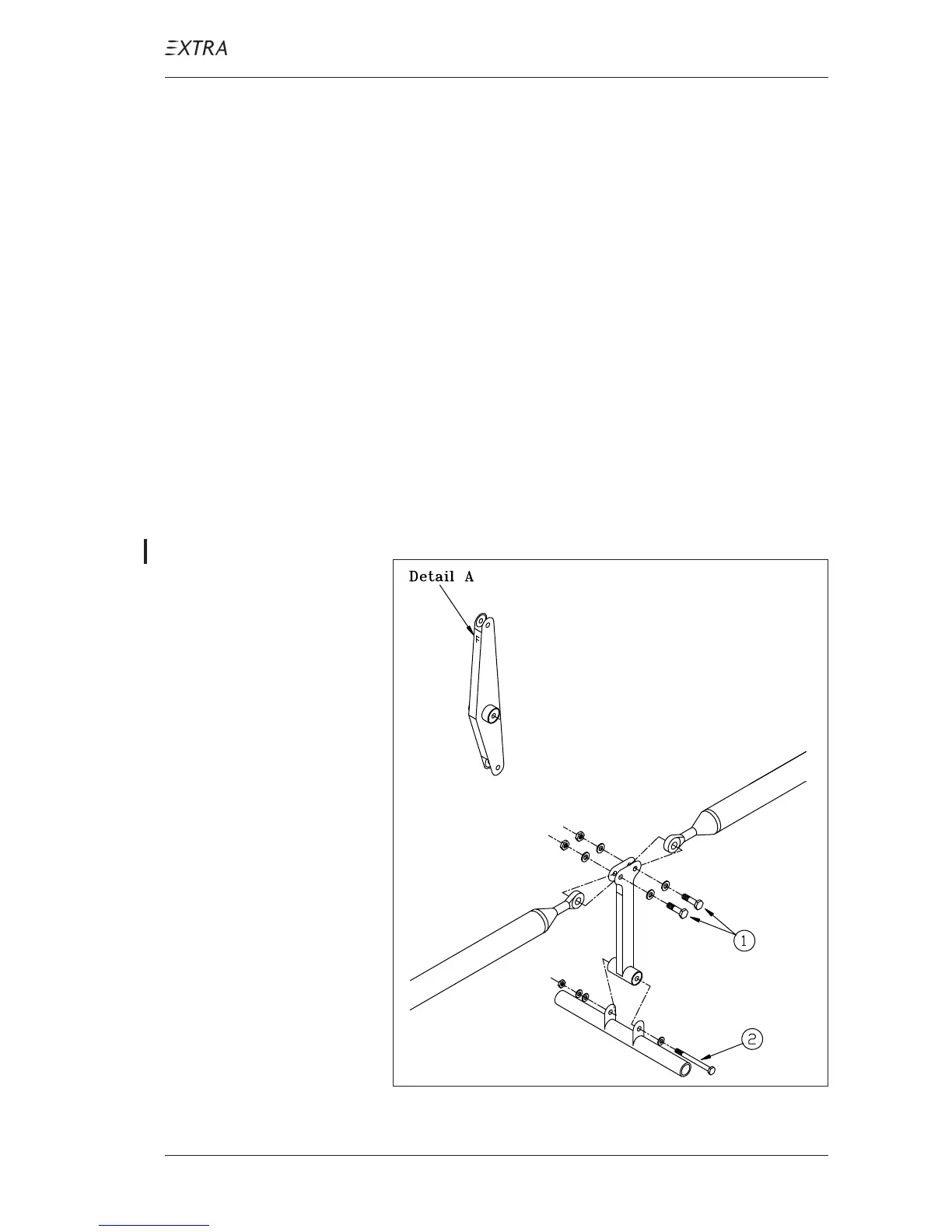 EXTRA

Detail A

1

2