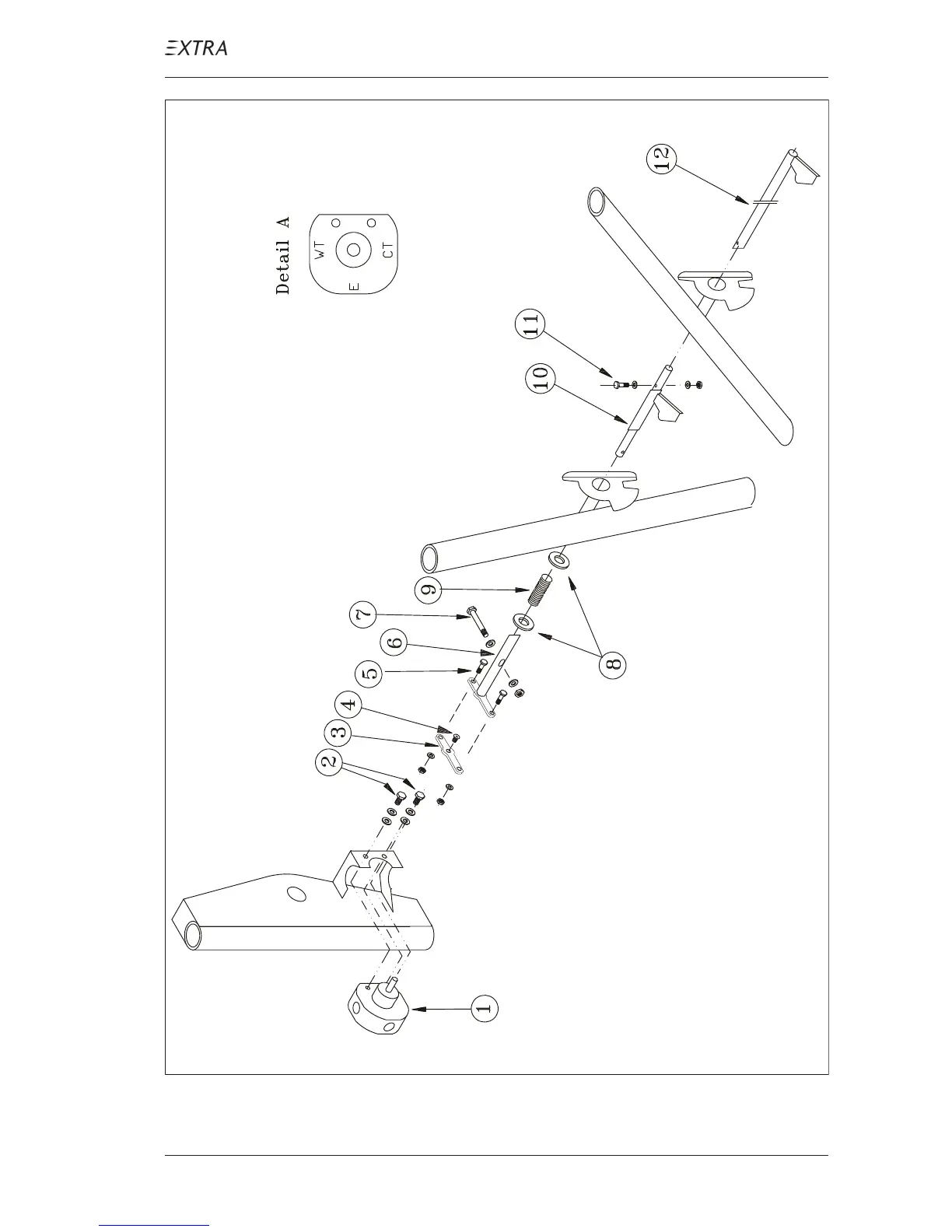 EXTRA

Detail A

WT

CT

E

12

11

10

9

8

7

6

5

4

3

2

1