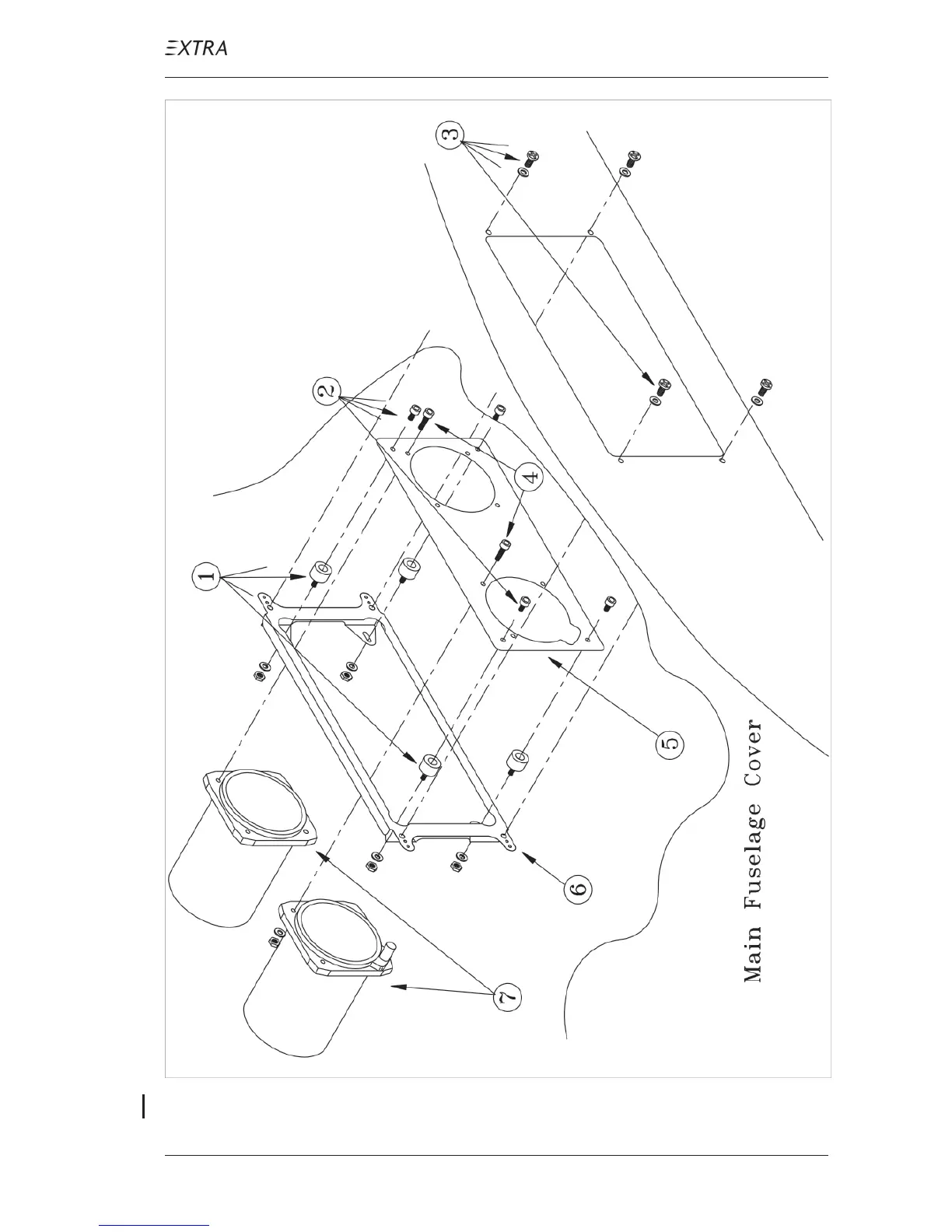 EXTRA

3

2

4

1

5

6

7

Main Fuselage Cover