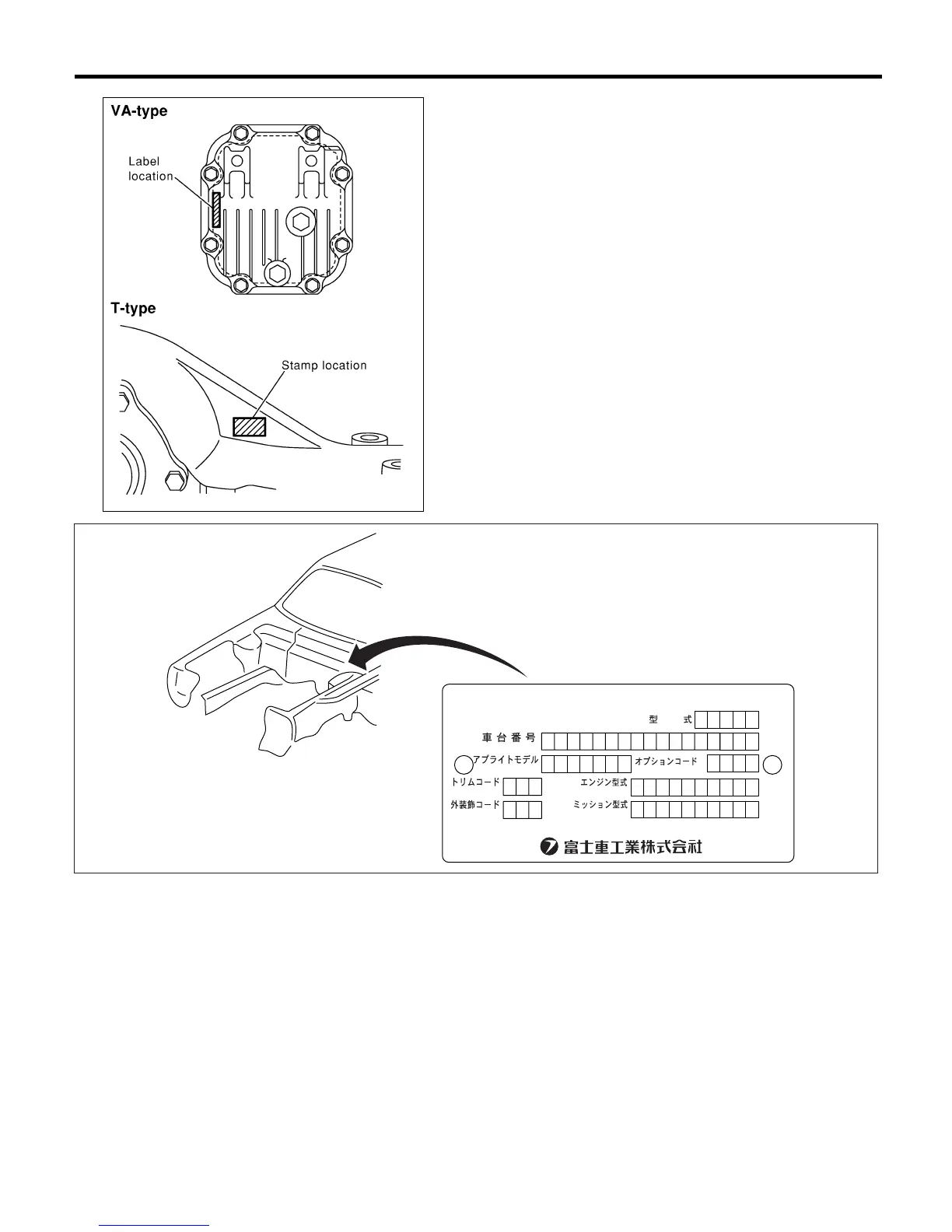 VA-type

Label location

T-type

Stamp location

型　式

車台番号

アプライトモデル

オプションコード

トリムコード

エンジン型式

外装飾コード

ミッション型式

富士重工業株式会社