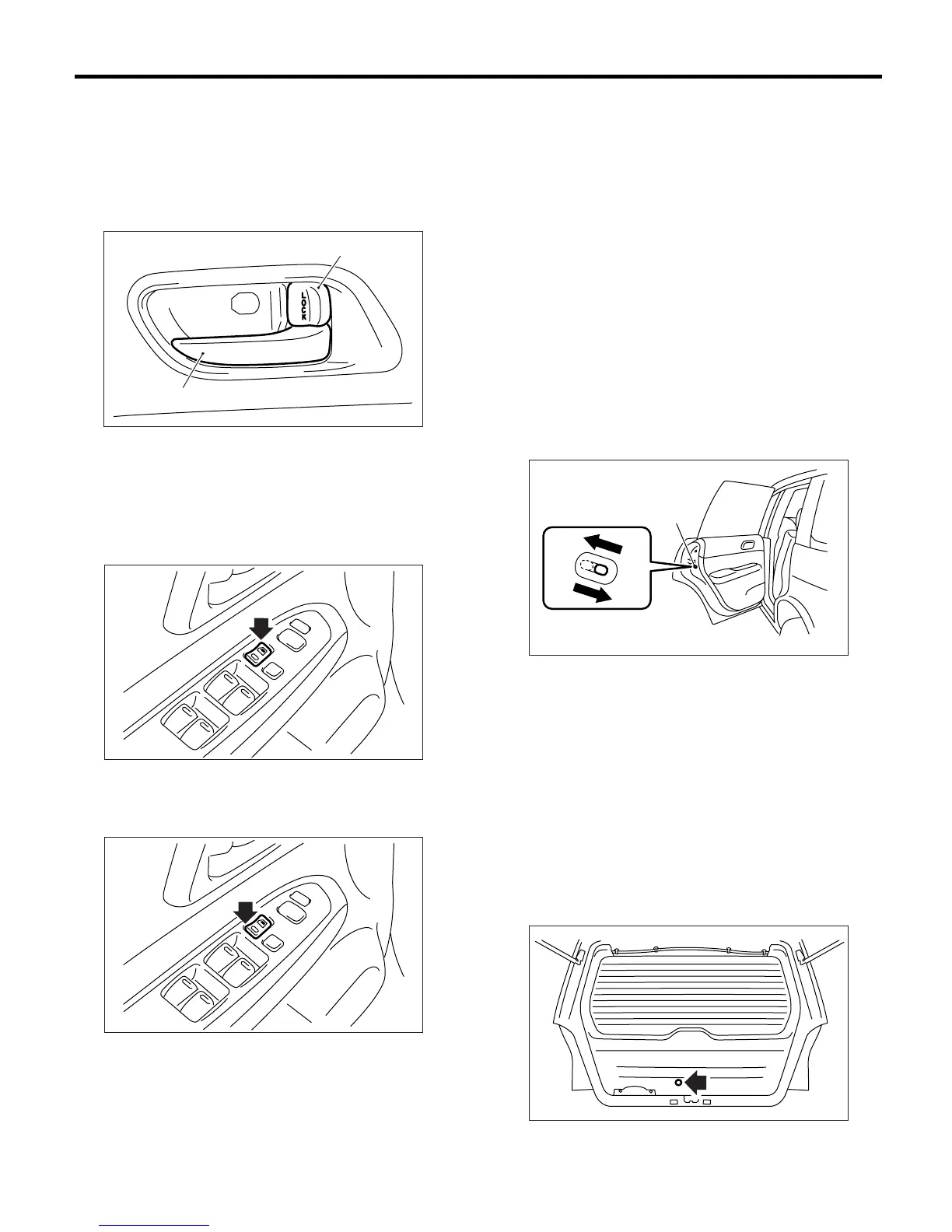 LOCK