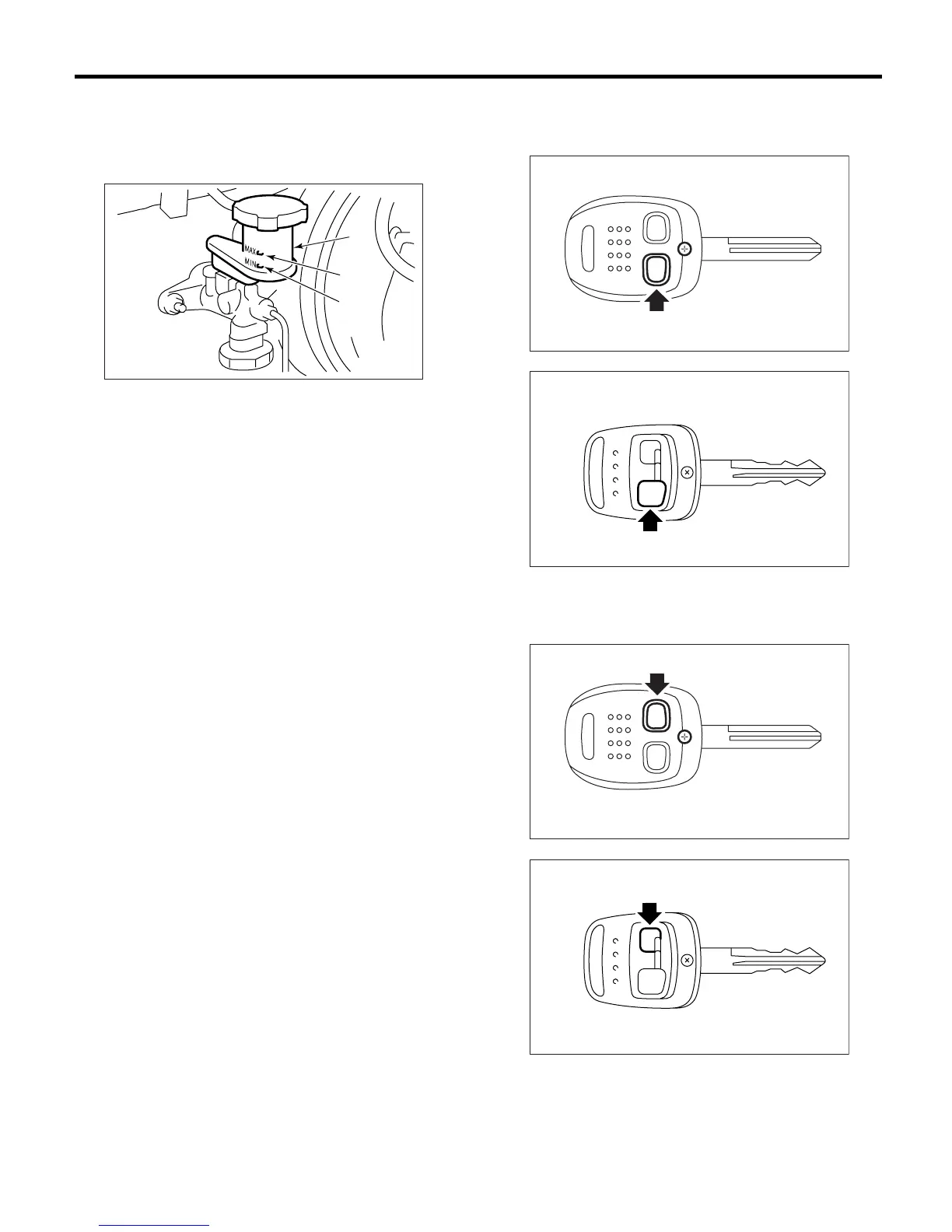 MAX
MIN