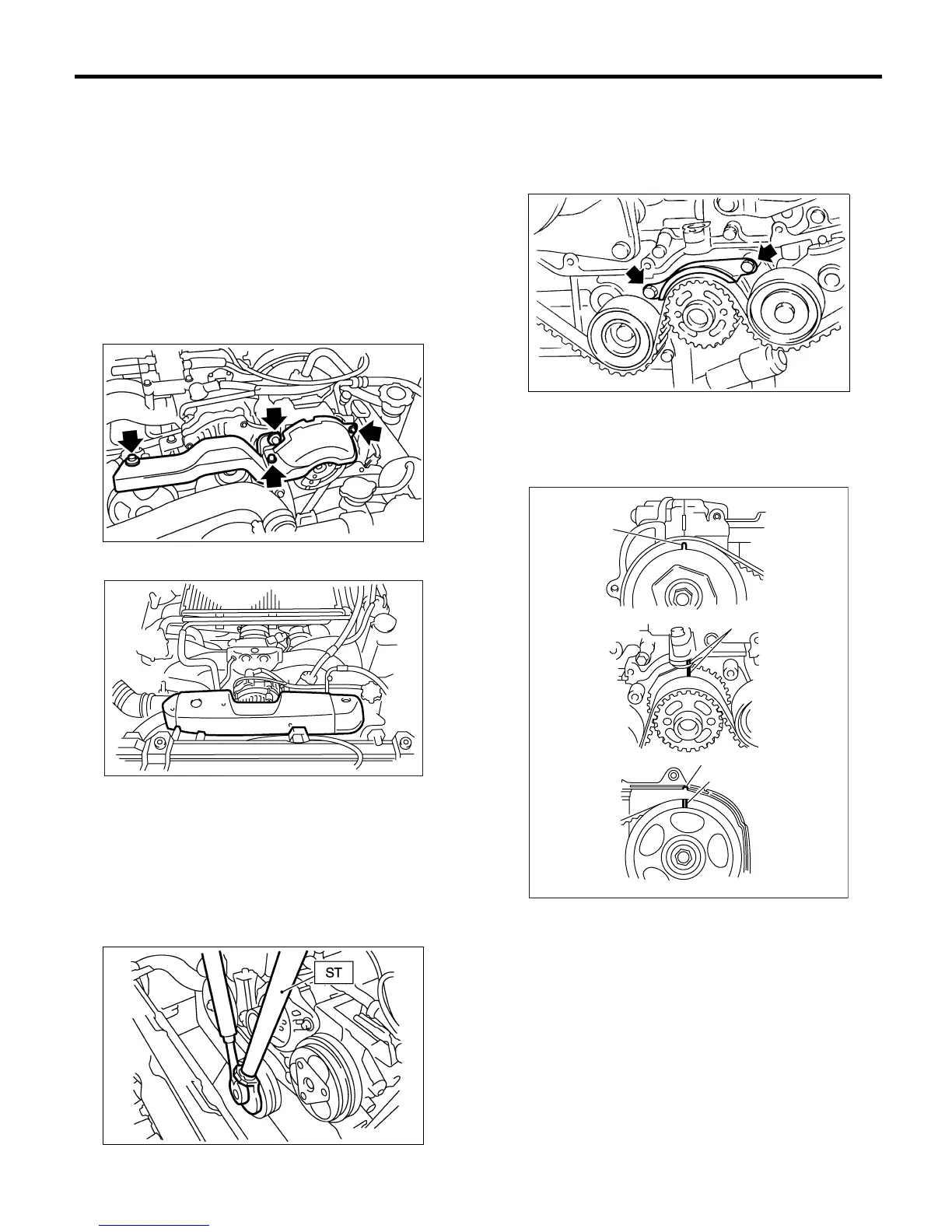 ST