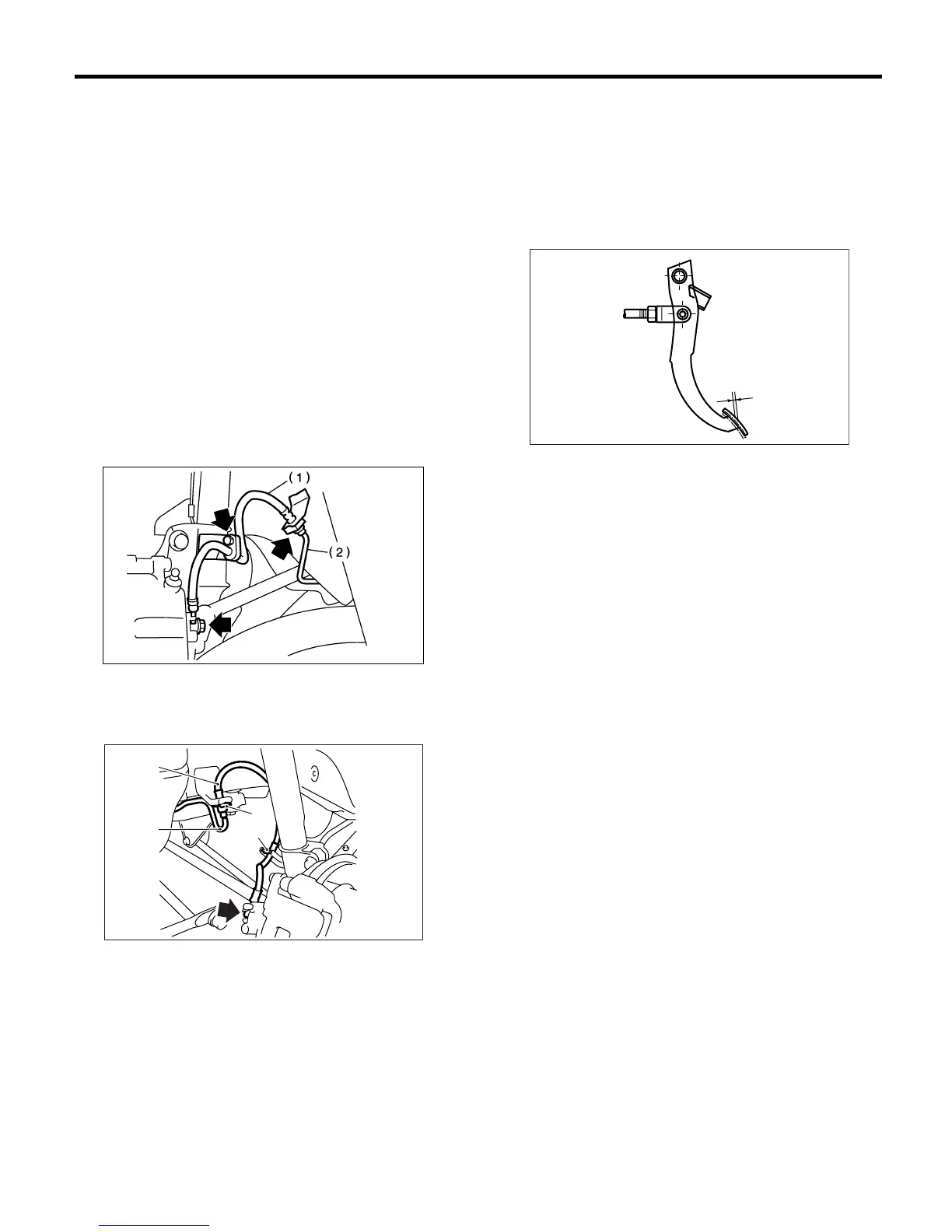 (1)

(2)