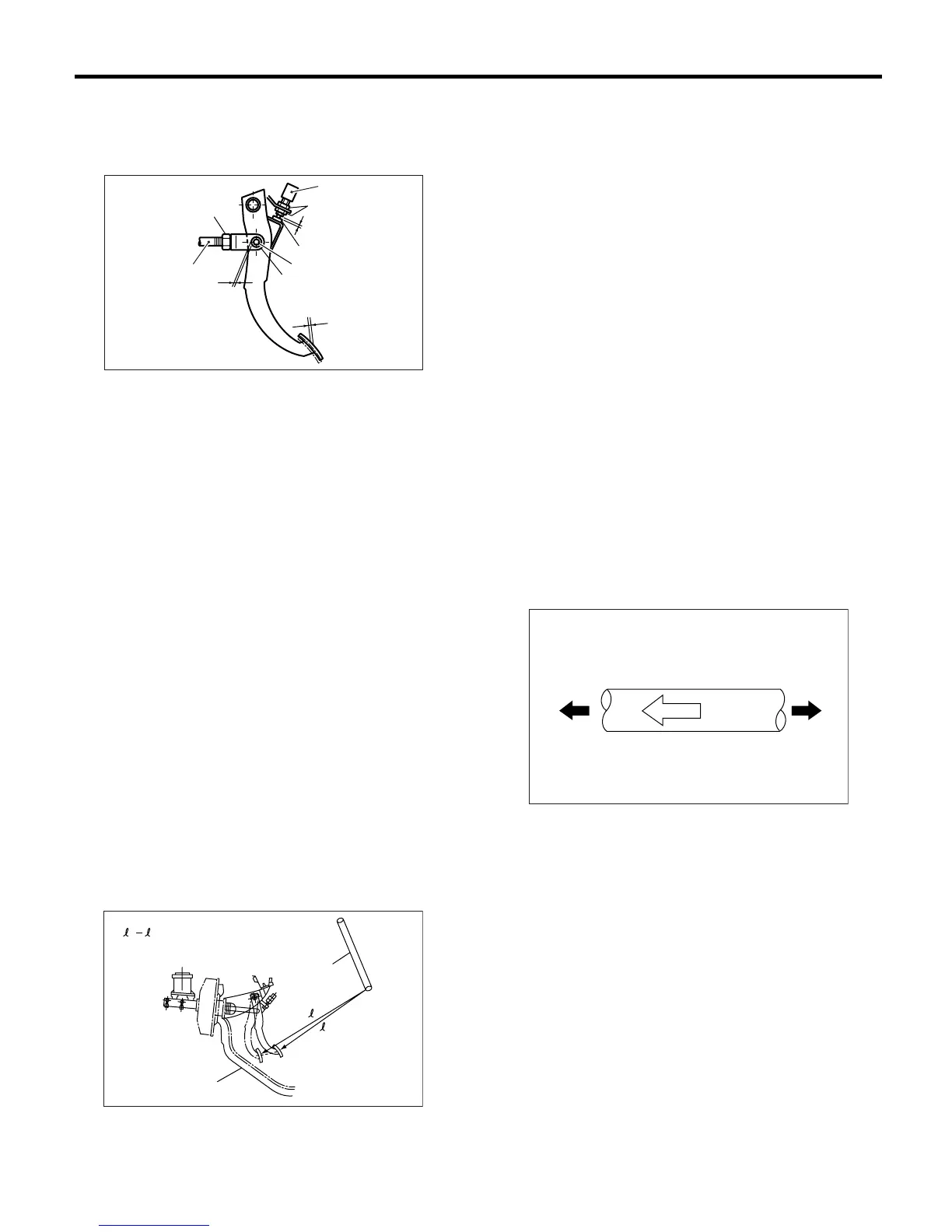 $\ell - \ell$

$\ell$

$\ell$