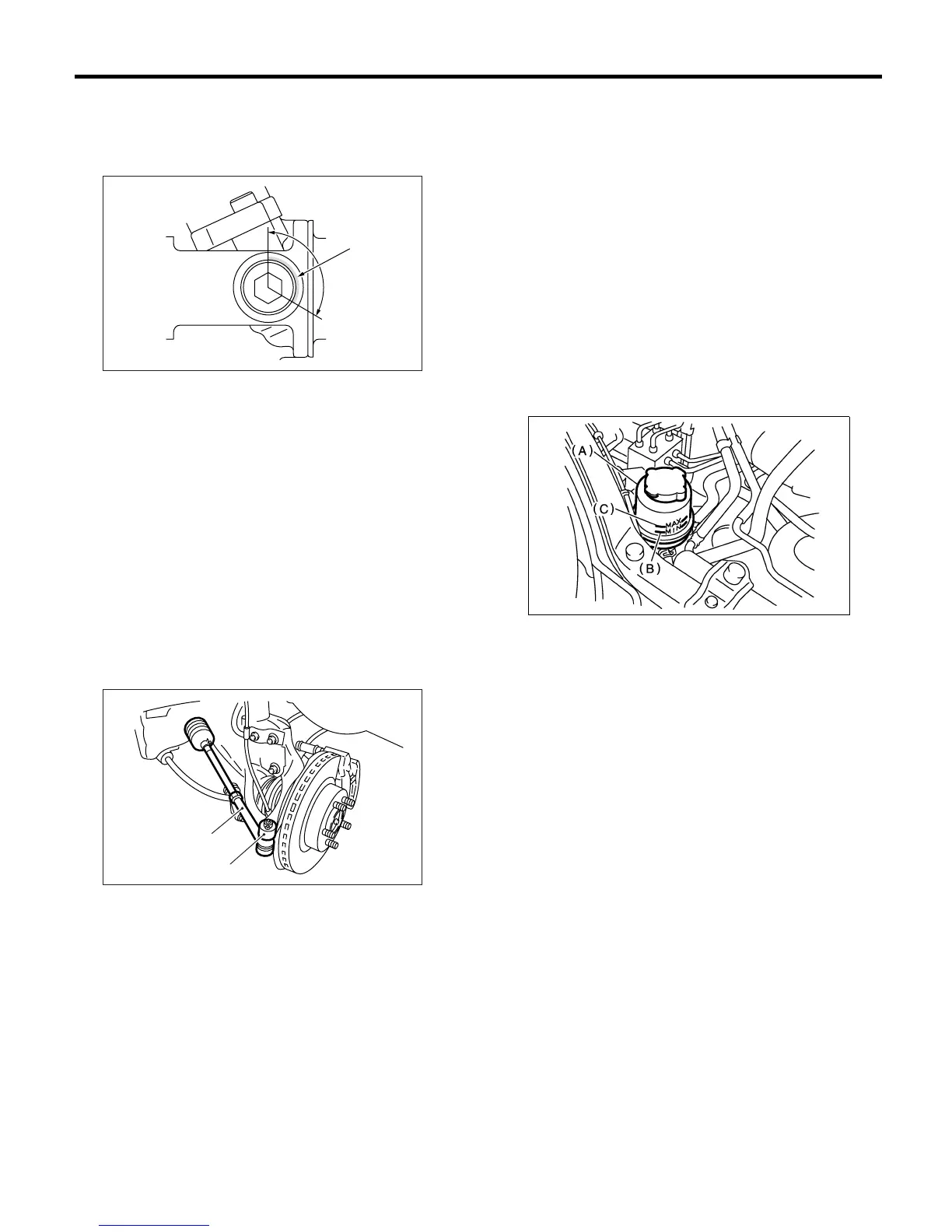 (A)

(C)

MAX
MIN

(B)