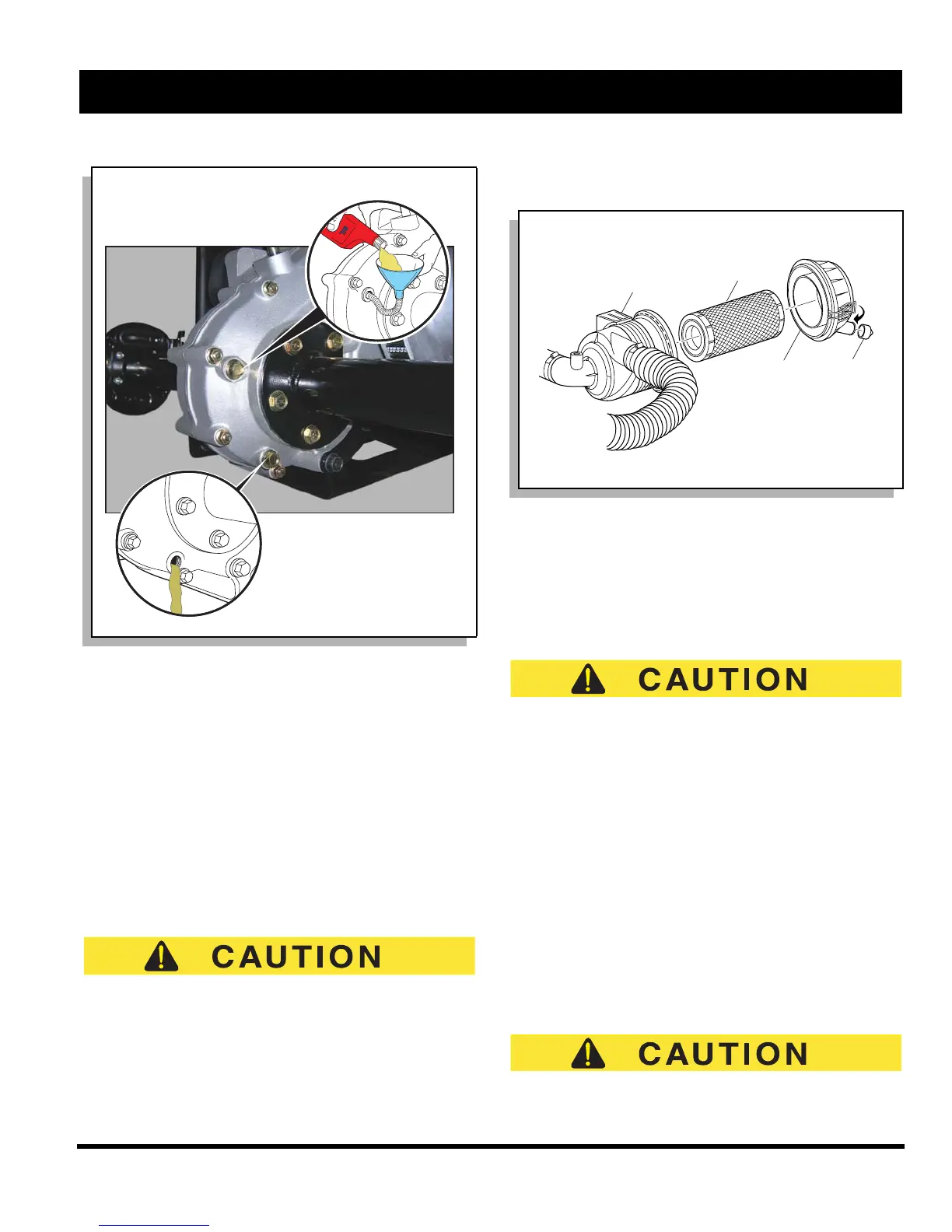 CAUTION

CAUTION

CAUTION