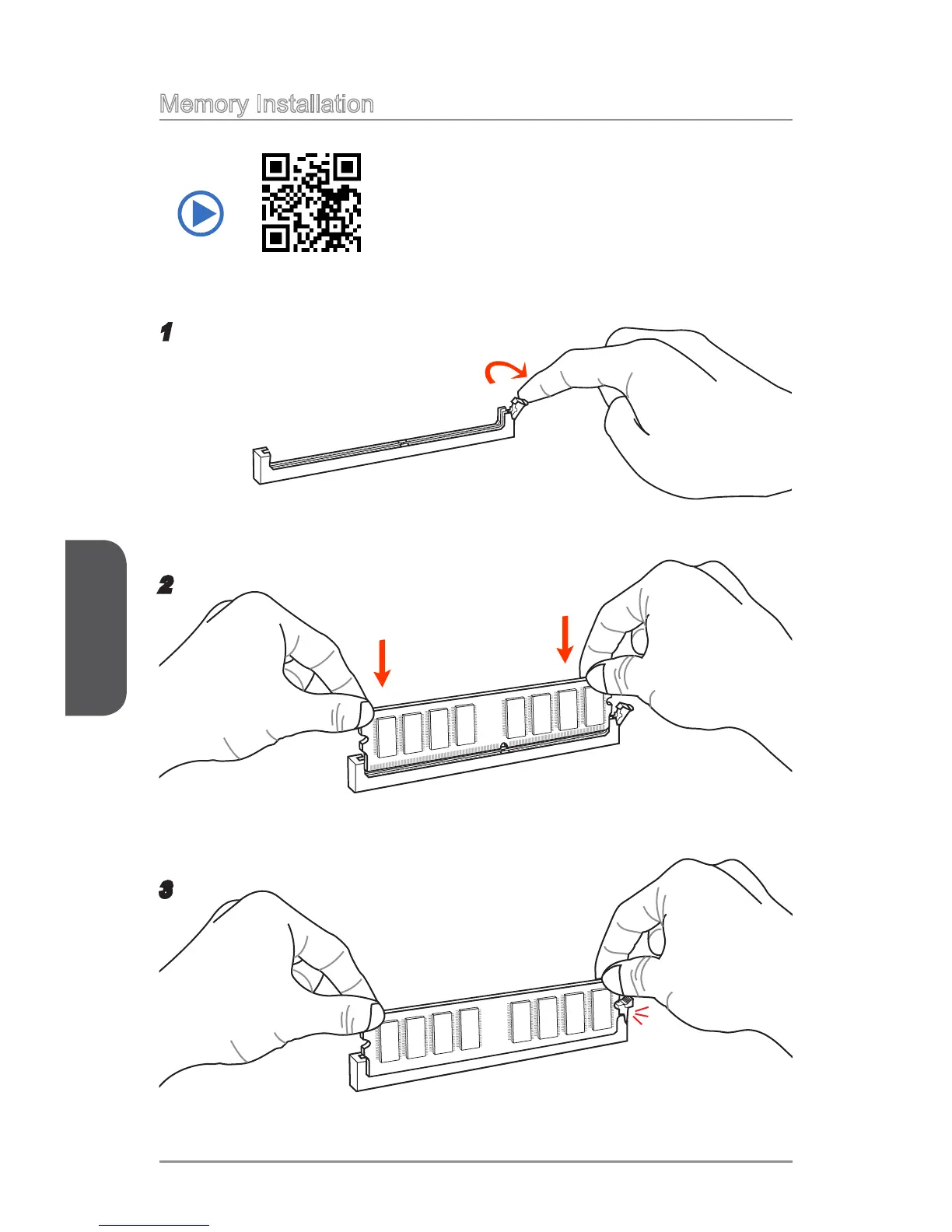 Memory Installation

1

2

3