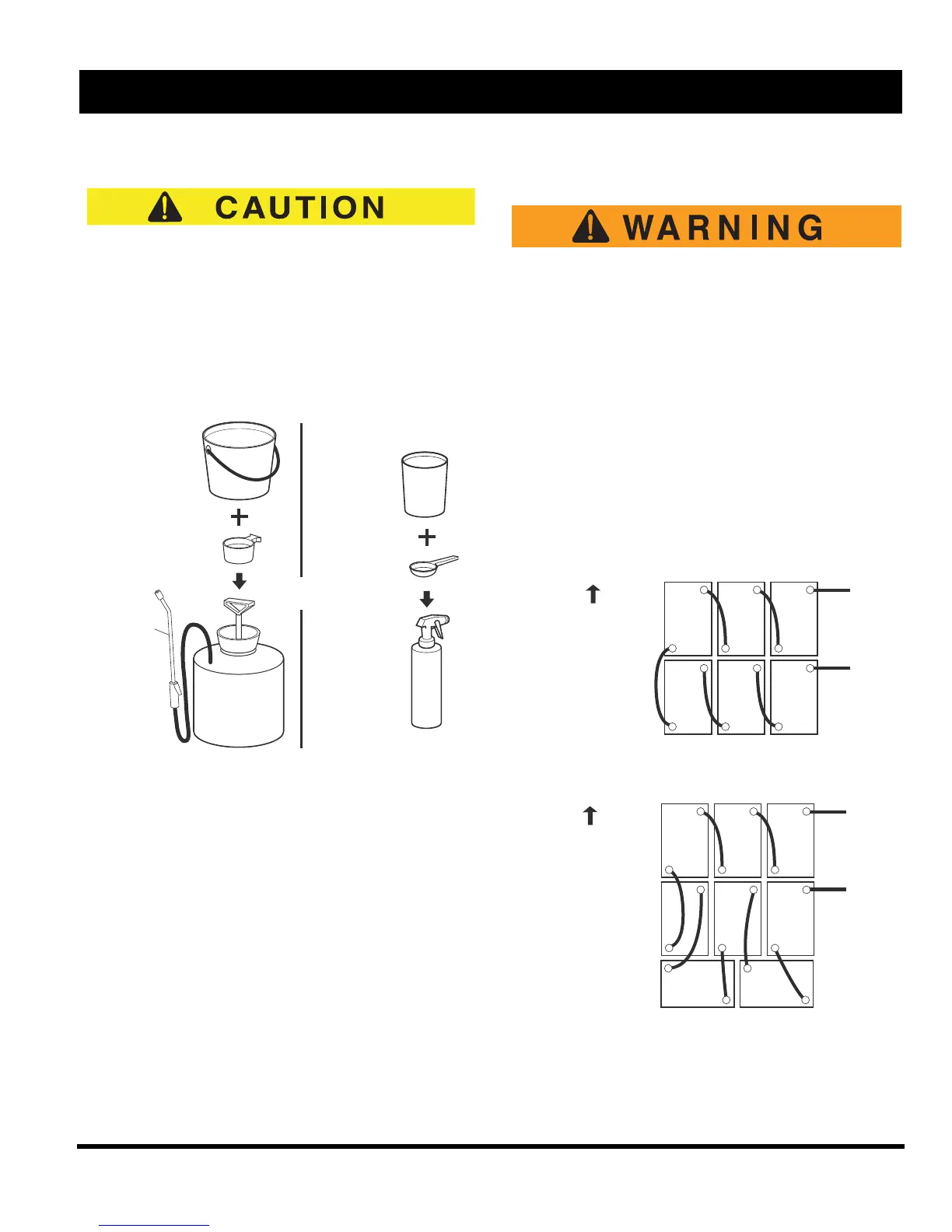 CAUTION

WARNING