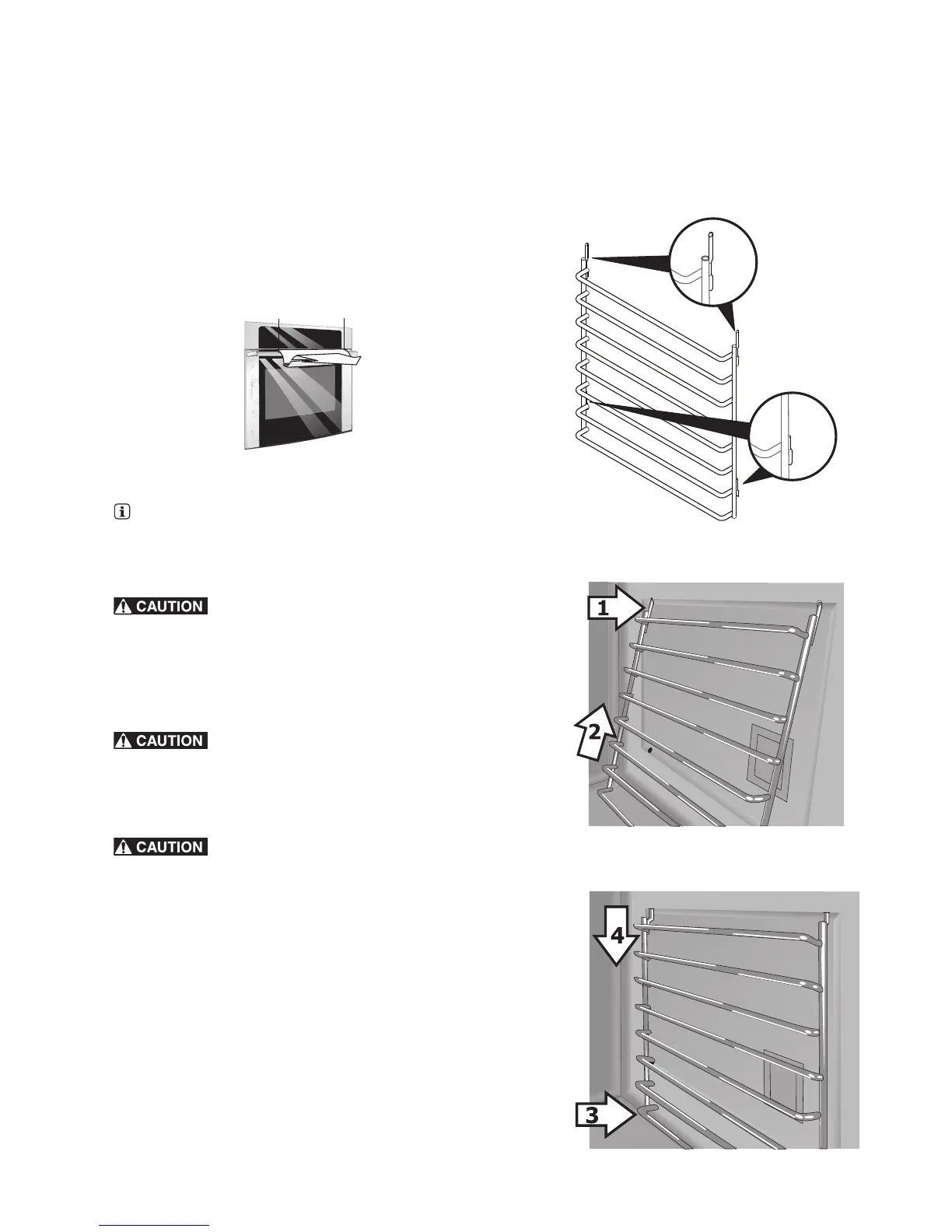 CAUTION

CAUTION

CAUTION

1

2

4

3