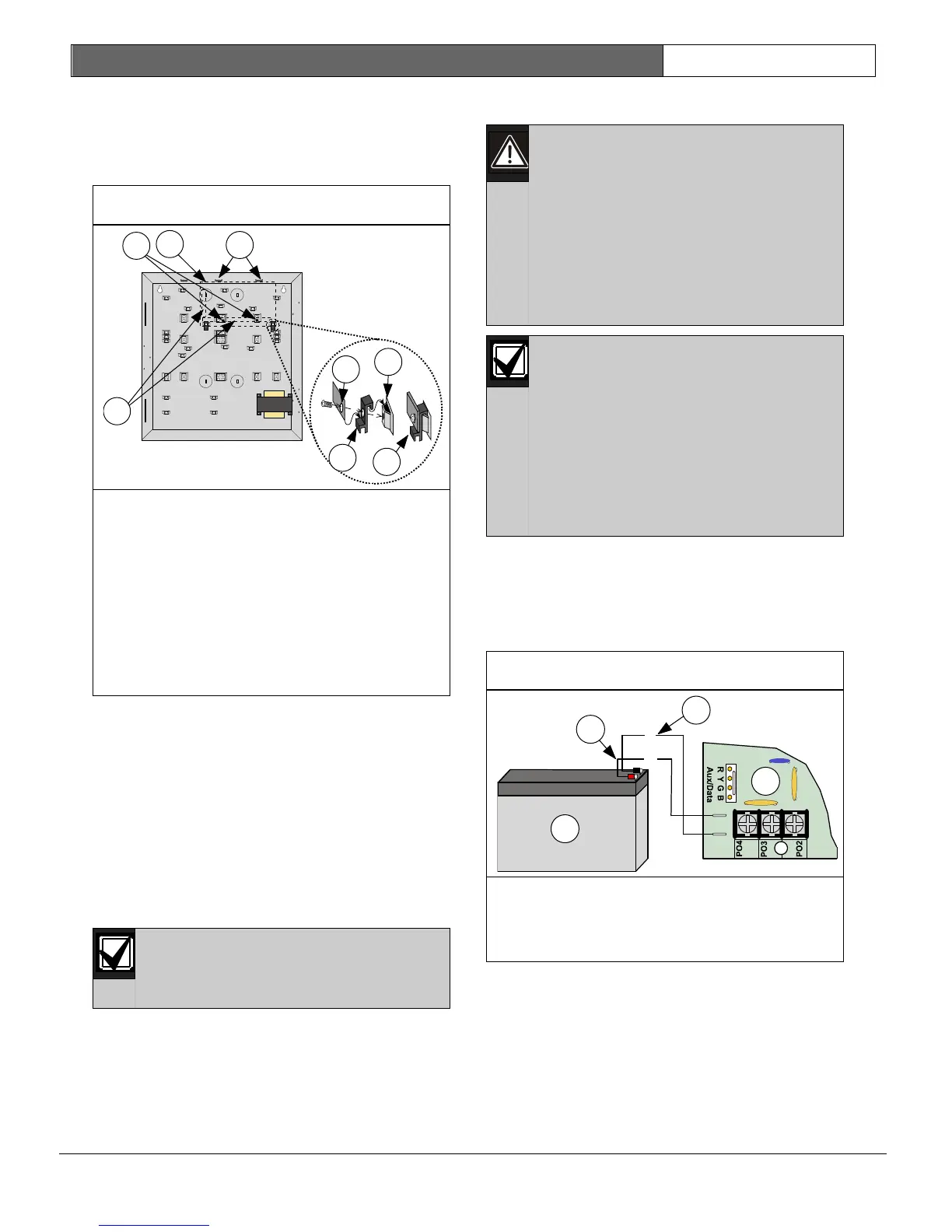 R
Y
G
B
Aux/Data

PO4
PO3
PO2