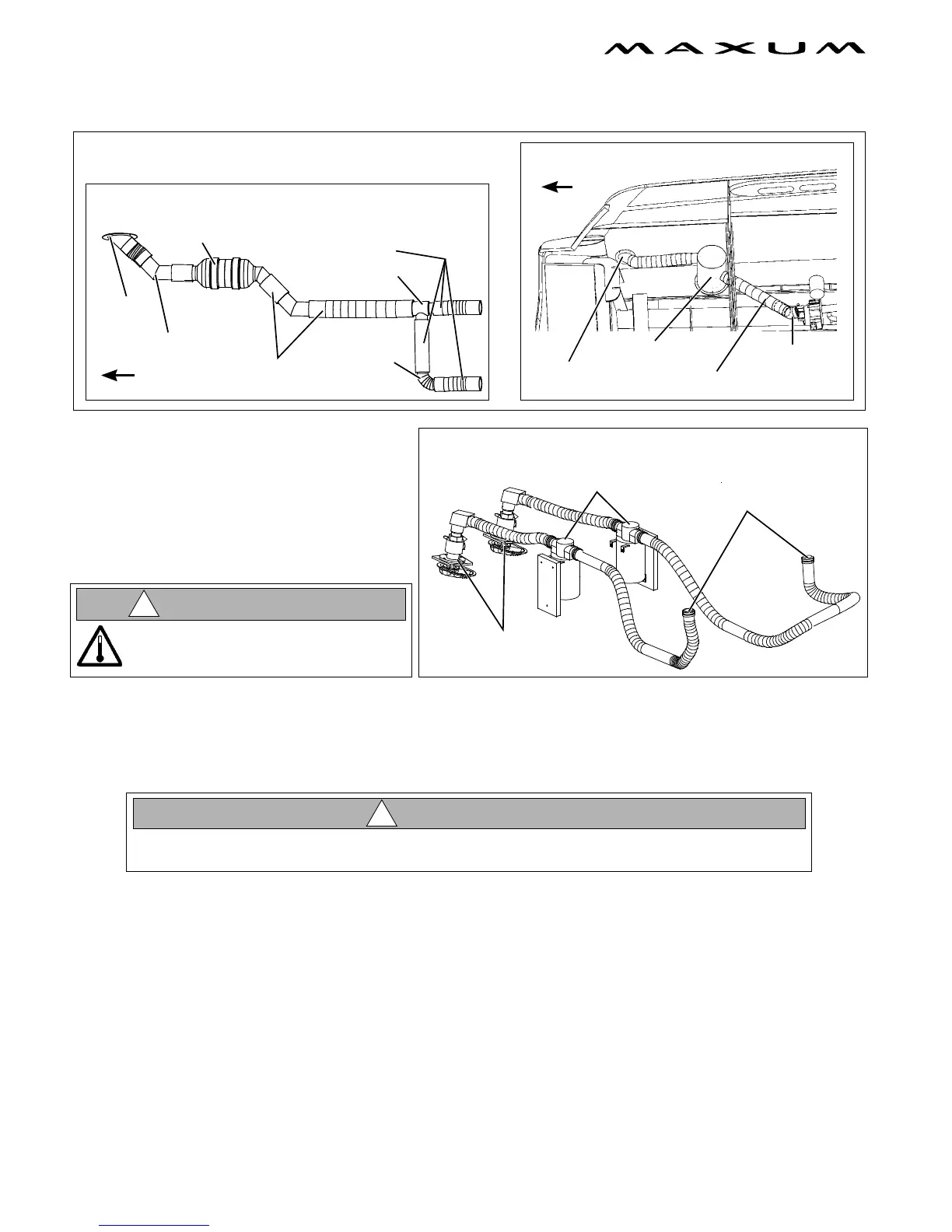 MAXUM