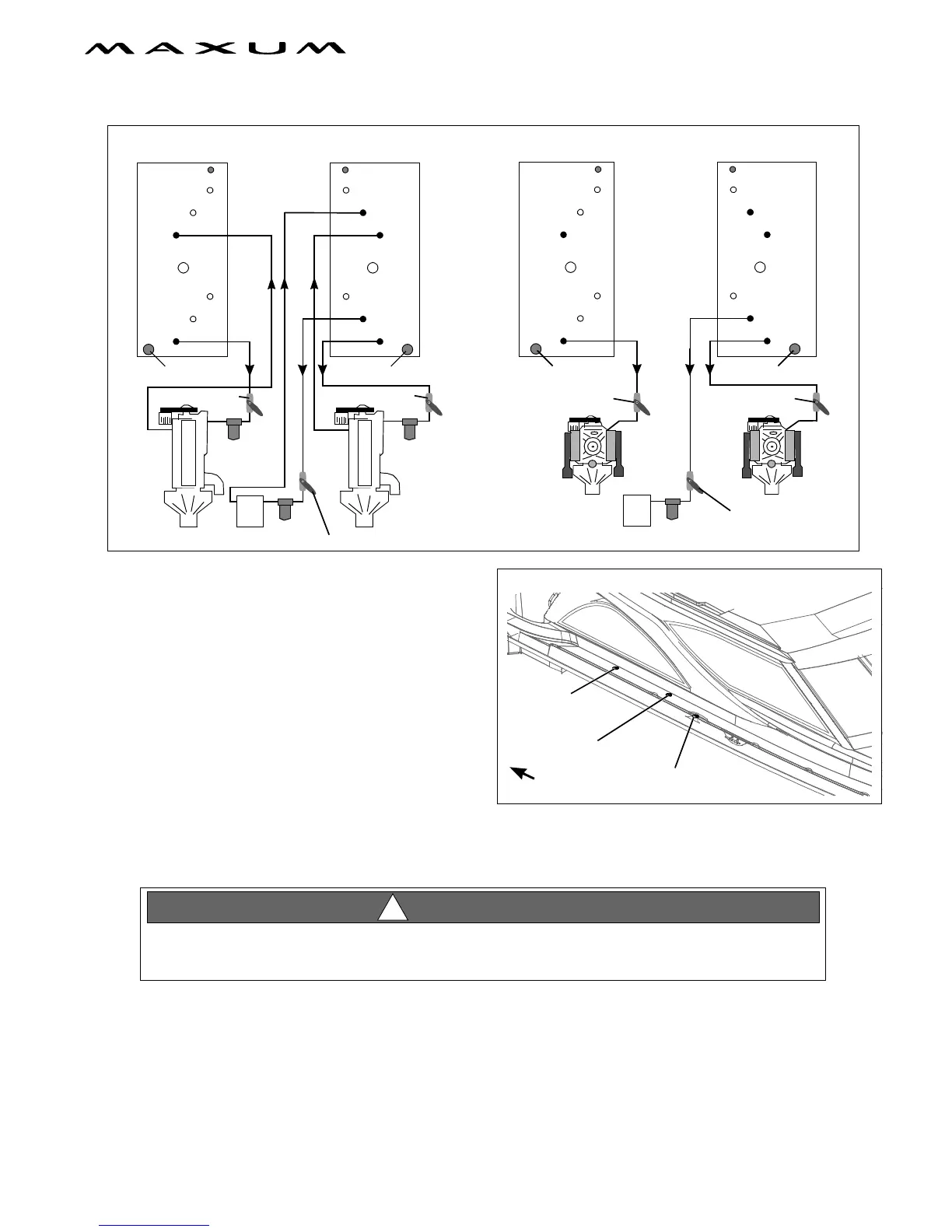 MAXUM