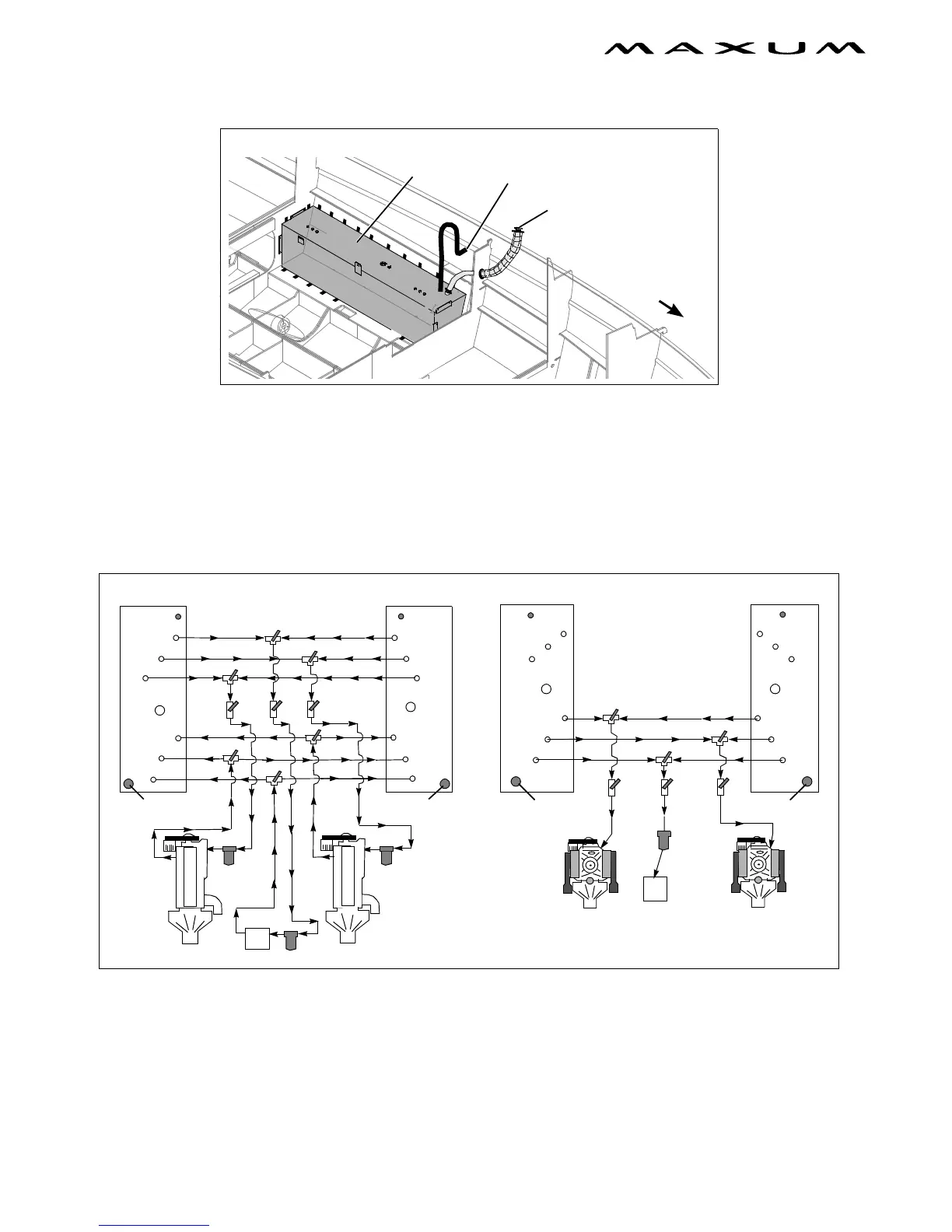 MAXUM