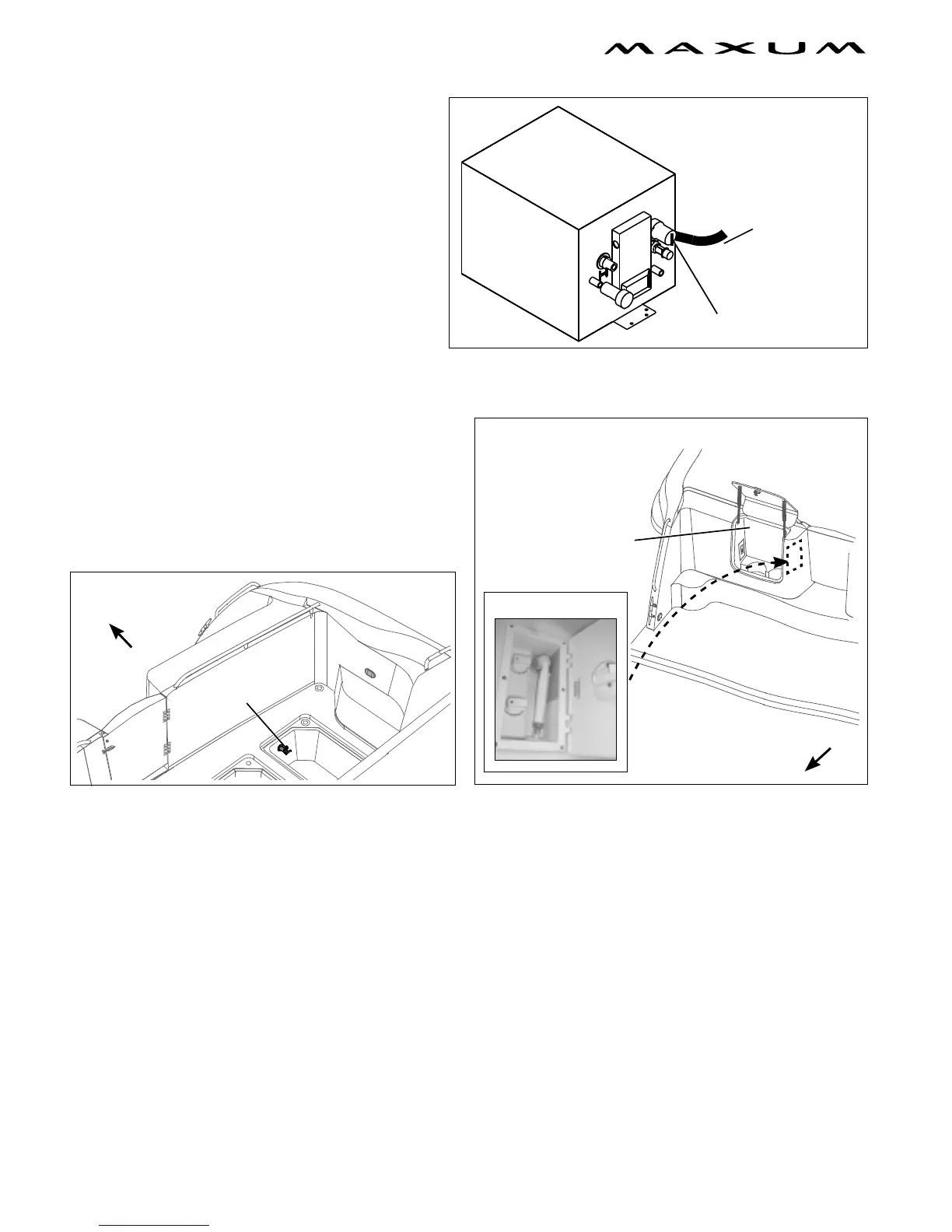 MAXUM